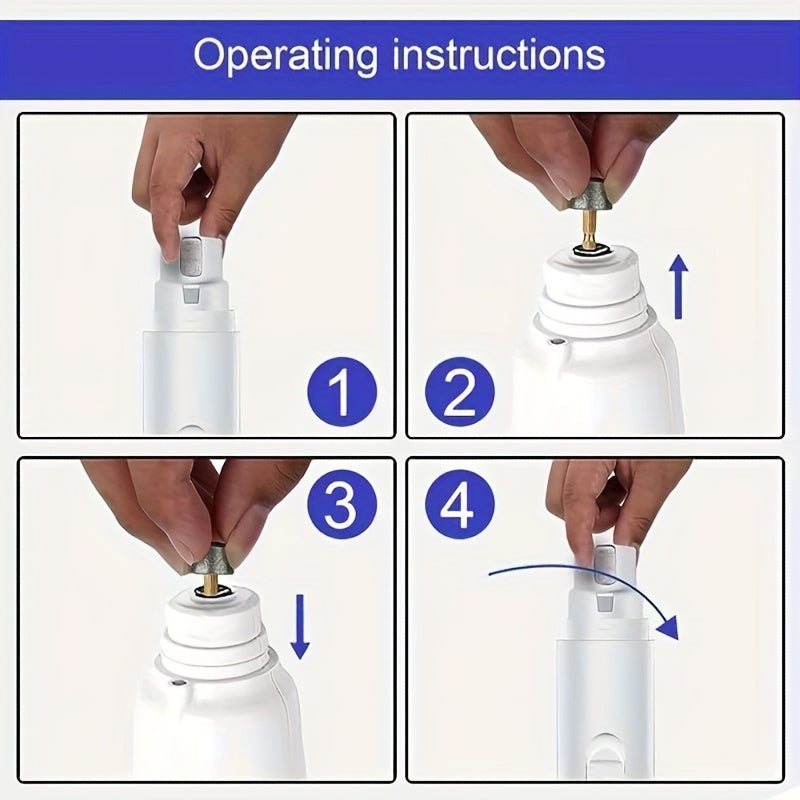 Operating instructions

1

2

3

4