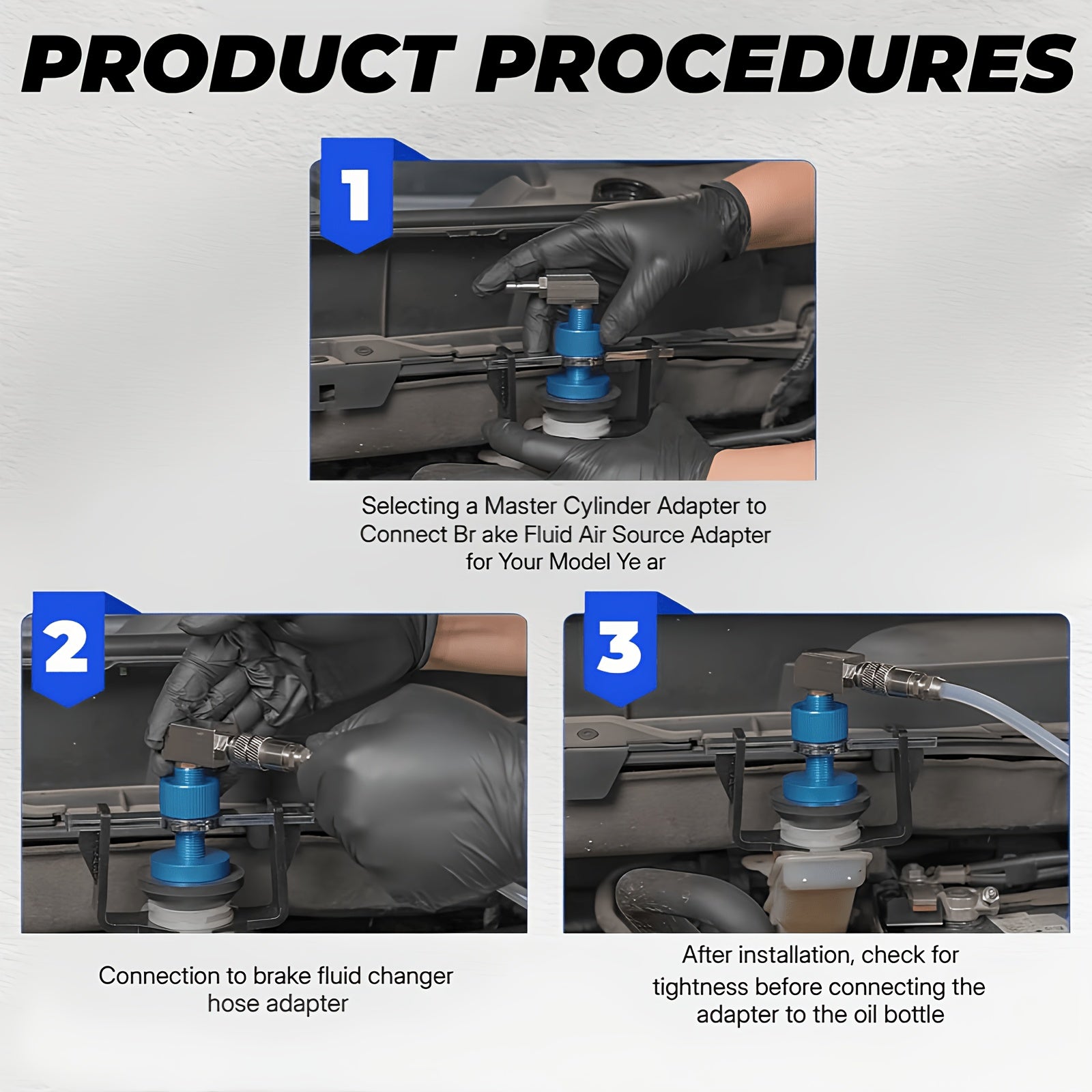 PRODUCT PROCEDURES

1

Selecting a Master Cylinder Adapter to Connect Br ake Fluid Air Source Adapter for Your Model Ye ar

2

Connection to brake fluid changer hose adapter

3

After installation, check for tightness before connecting the adapter to the oil bottle