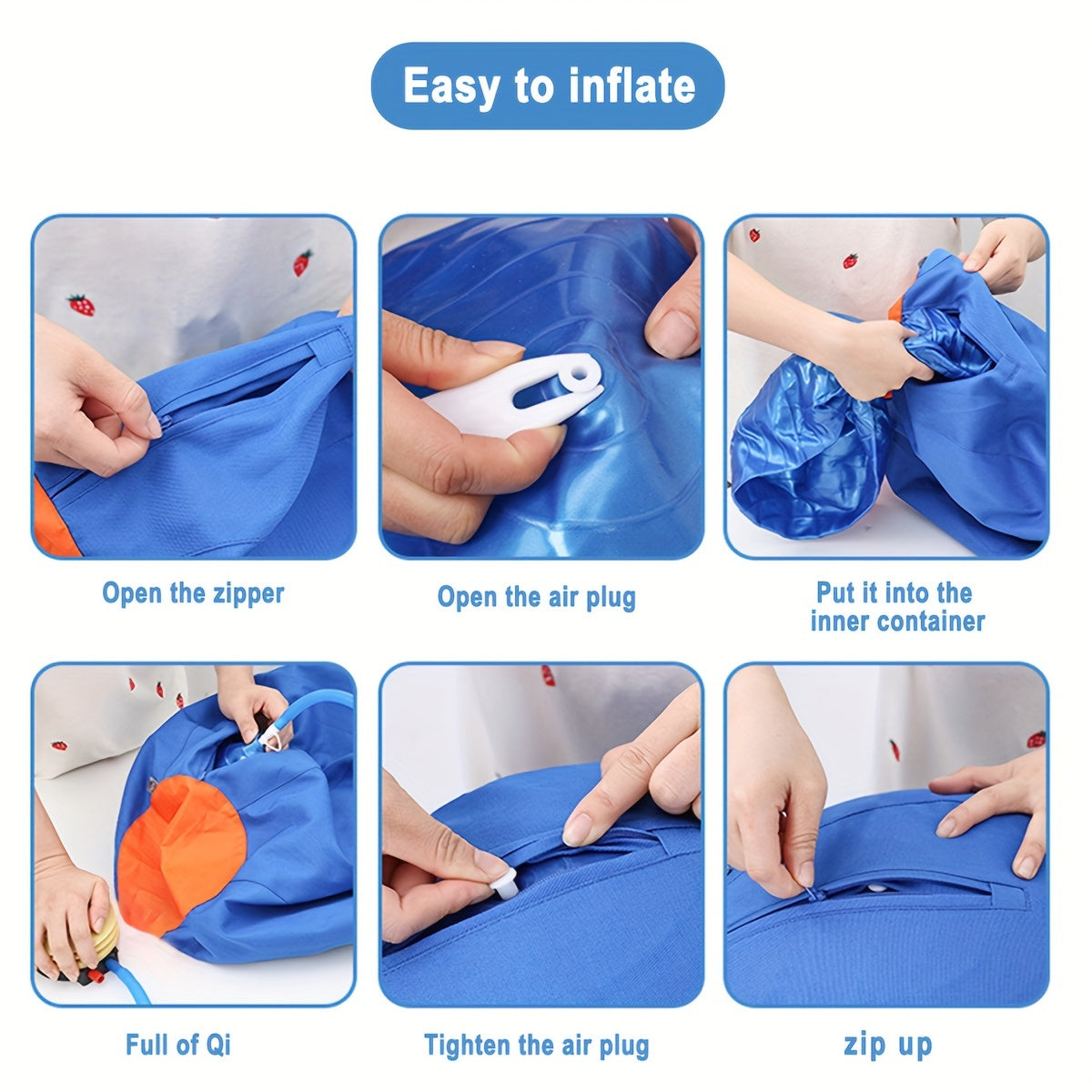 Easy to inflate

Open the zipper

Open the air plug

Put it into the inner container

Full of Qi

Tighten the air plug

zip up