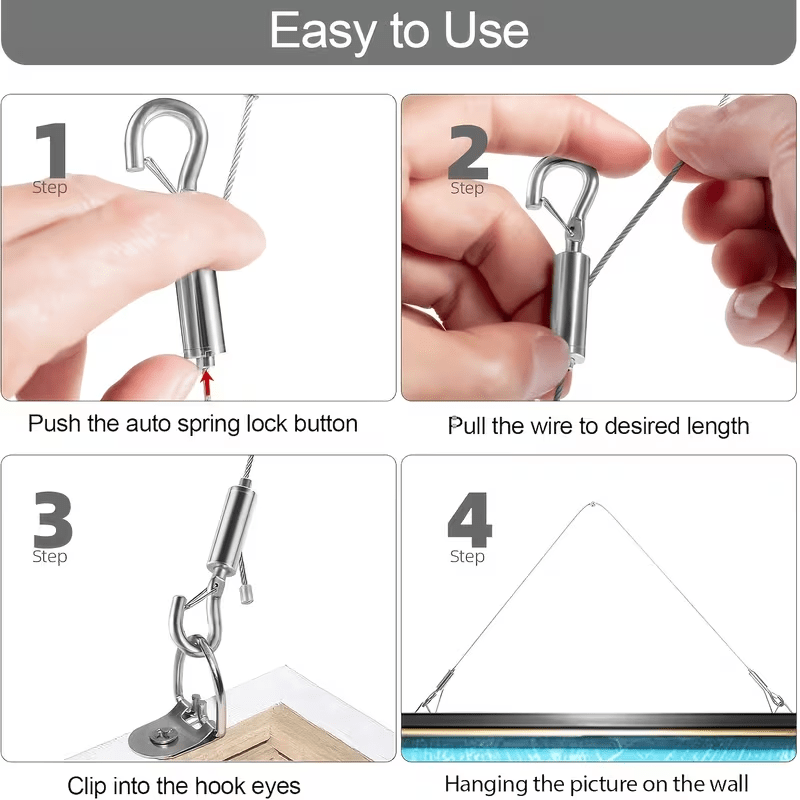 Easy to Use

1
Step

Push the auto spring lock button

2
Step

Pull the wire to desired length

3
Step

Clip into the hook eyes

4
Step

Hanging the picture on the wall