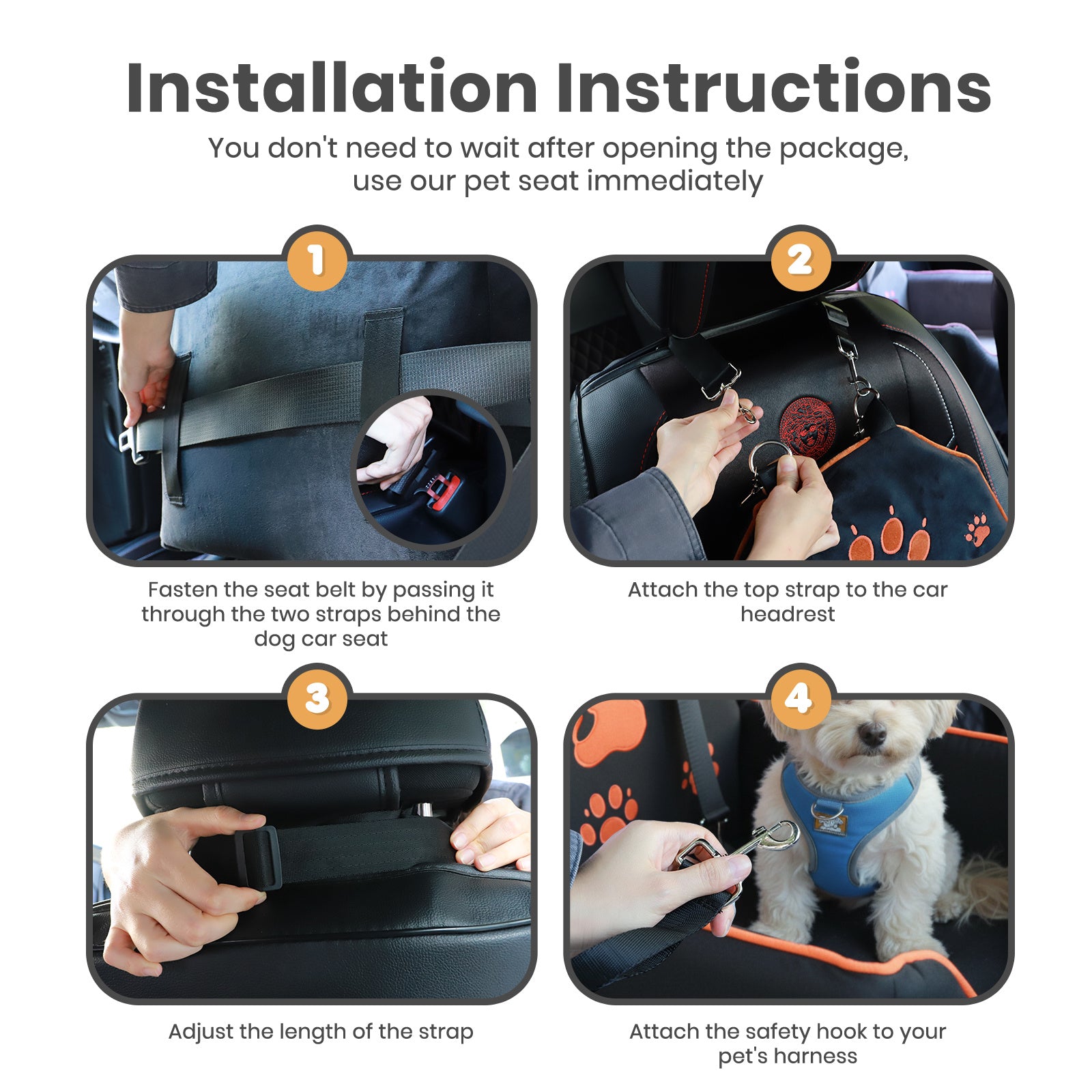 Installation Instructions

You don't need to wait after opening the package, use our pet seat immediately

1

Fasten the seat belt by passing it through the two straps behind the dog car seat

2

Attach the top strap to the car headrest

3

Adjust the length of the strap

4

Attach the safety hook to your pet's harness