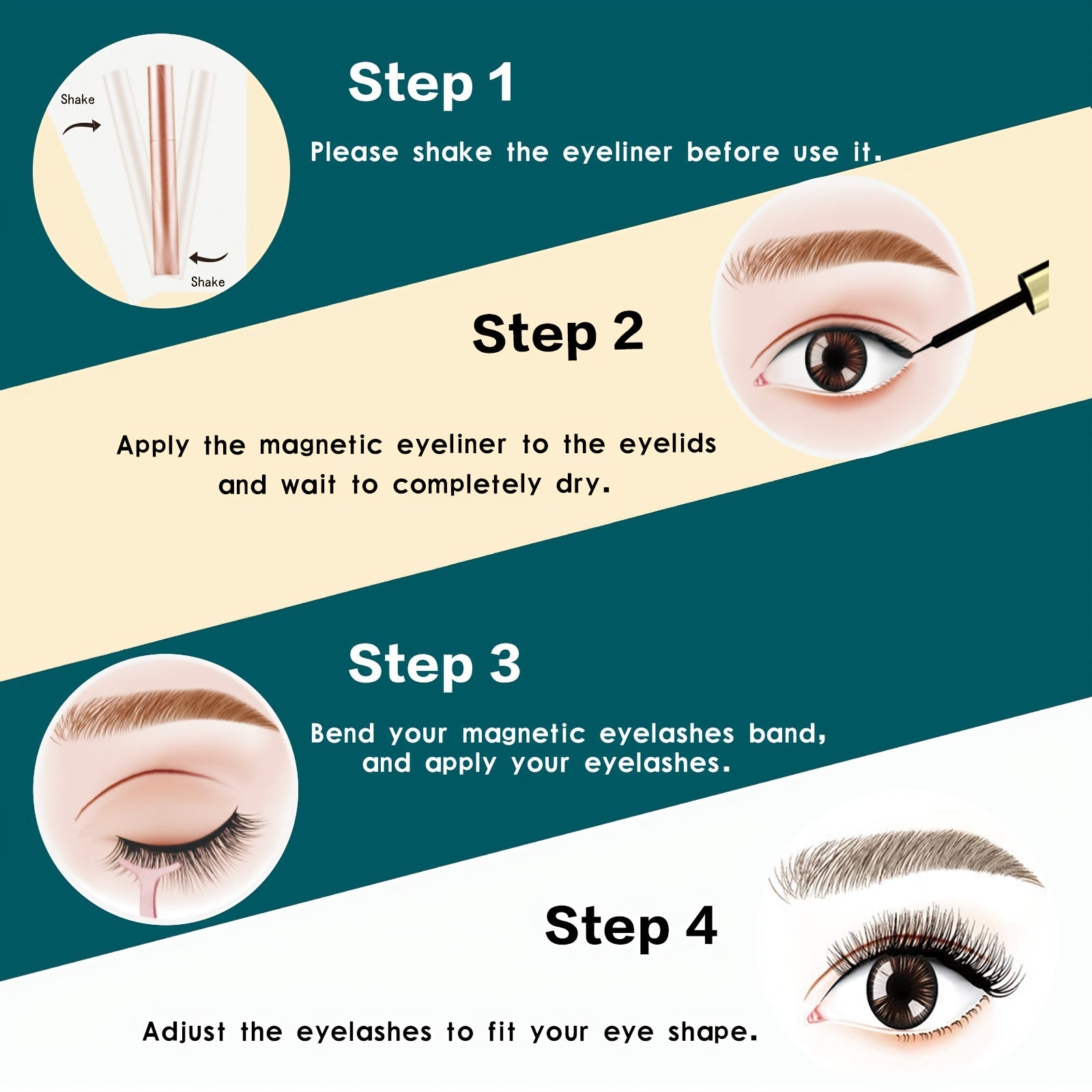 Shake

Shake

Step 1

Please shake the eyeliner before use it.

Step 2

Apply the magnetic eyeliner to the eyelids and wait to completely dry.

Step 3

Bend your magnetic eyelashes band, and apply your eyelashes.

Step 4

Adjust the eyelashes to fit your eye shape.