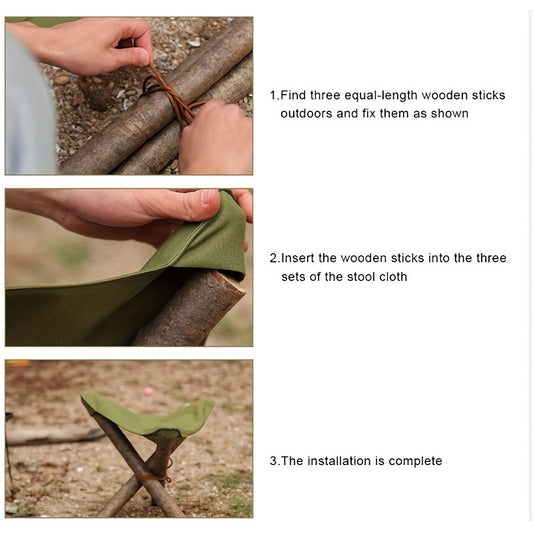 1.Find three equal-length wooden sticks outdoors and fix them as shown

2.Insert the wooden sticks into the three sets of the stool cloth

3.The installation is complete