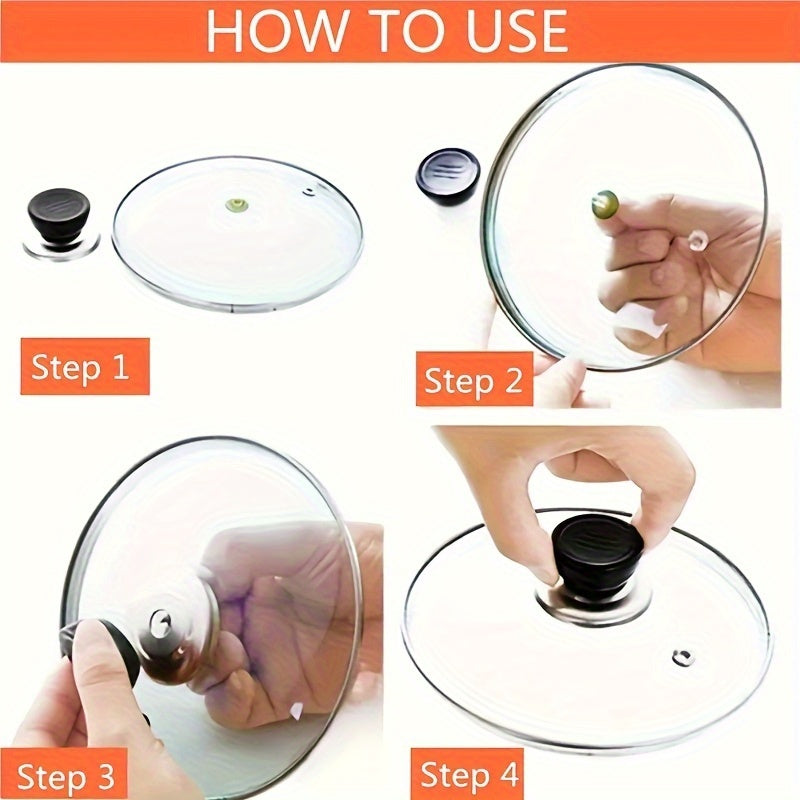 HOW TO USE

Step 1

Step 2

Step 3

Step 4