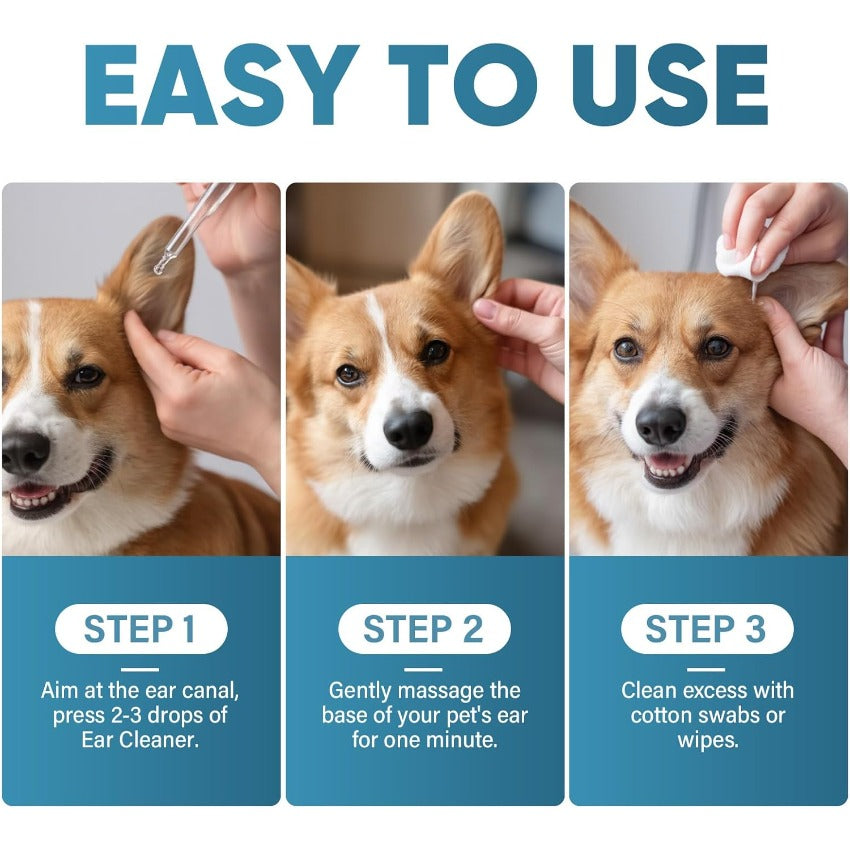 EASY TO USE

STEP 1

Aim at the ear canal, press 2-3 drops of Ear Cleaner.

STEP 2

Gently massage the base of your pet's ear for one minute.

STEP 3

Clean excess with cotton swabs or wipes.