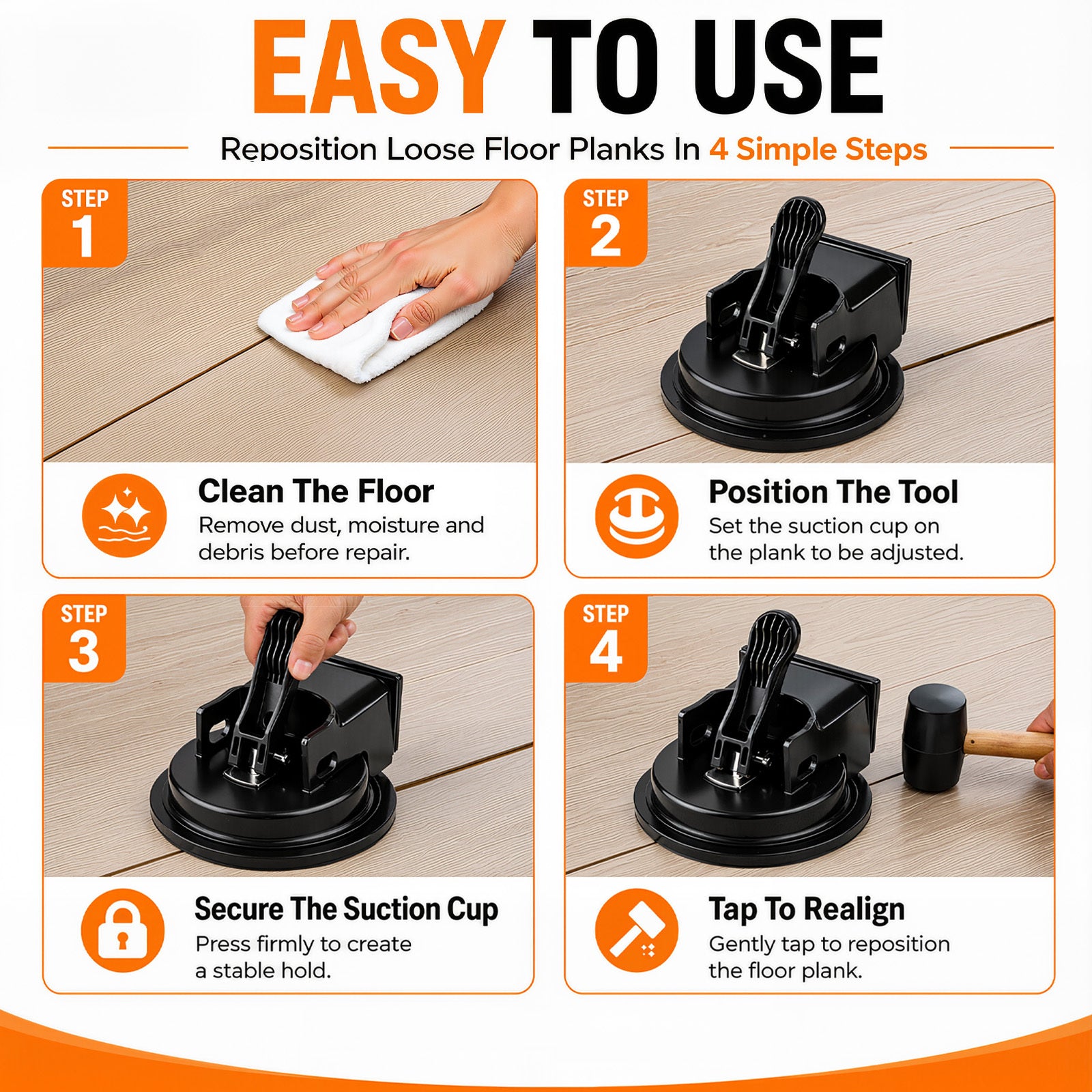 EASY TO USE

Reposition Loose Floor Planks In 4 Simple Steps

STEP 1

Clean The Floor
Remove dust, moisture and debris before repair.

STEP 2

Position The Tool
Set the suction cup on the plank to be adjusted.

STEP 3

Secure The Suction Cup
Press firmly to create a stable hold.

STEP 4

Tap To Realign
Gently tap to reposition the floor plank.