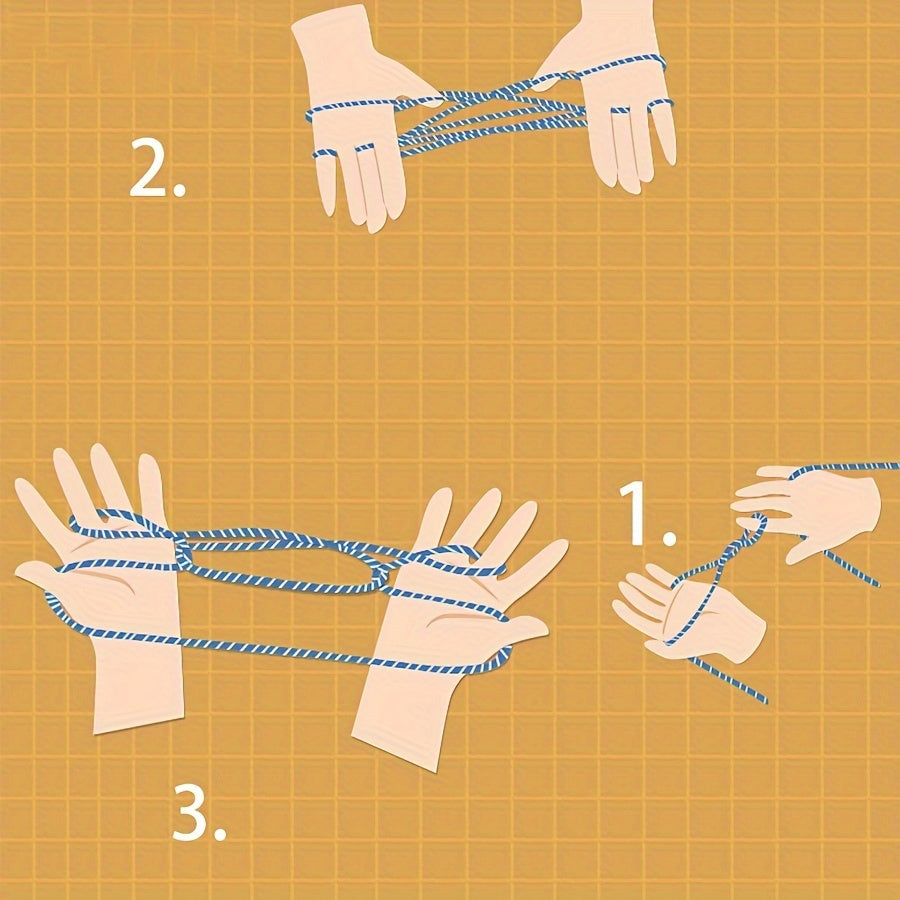 2.

1.

3.