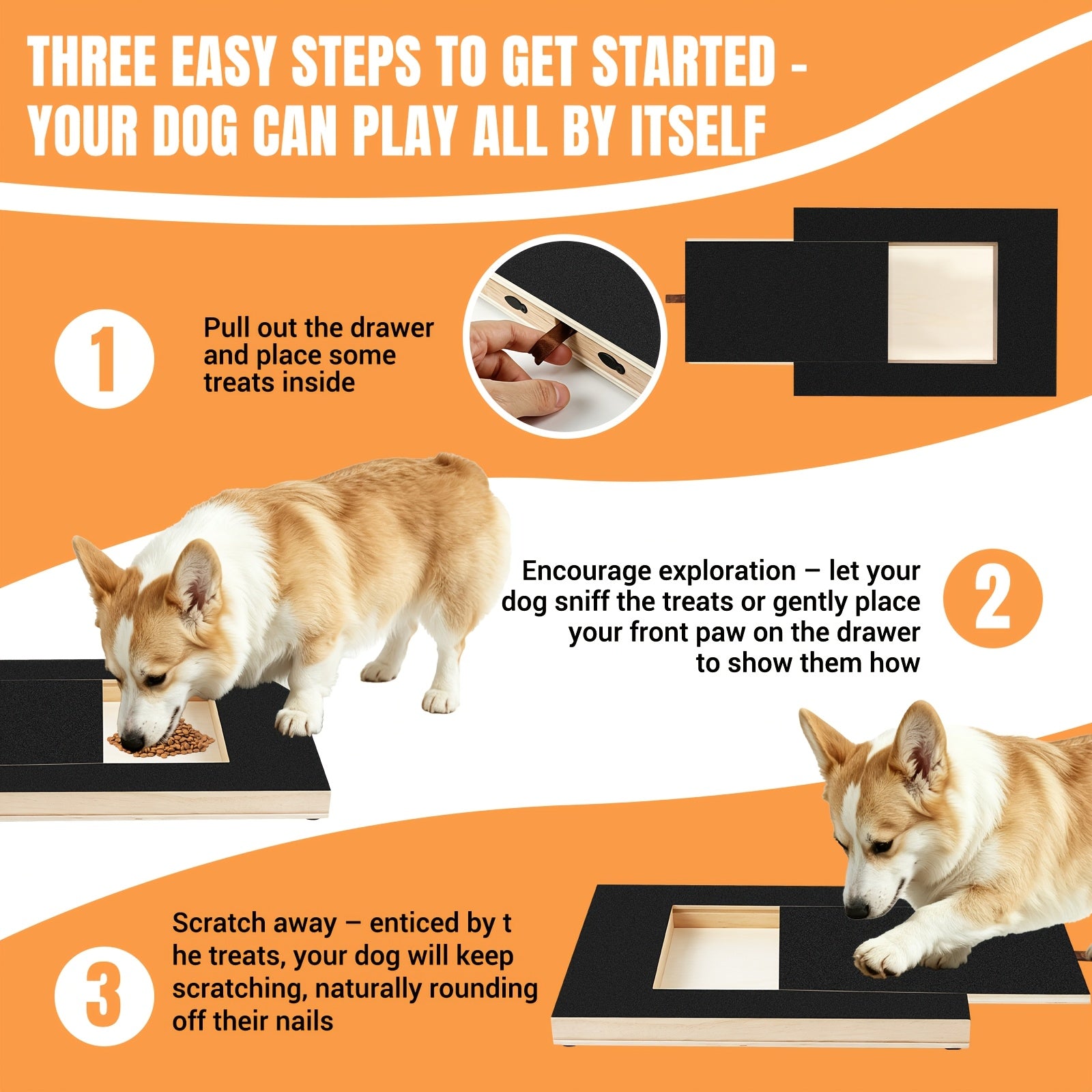 THREE EASY STEPS TO GET STARTED - YOUR DOG CAN PLAY ALL BY ITSELF

1

Pull out the drawer and place some treats inside

Encourage exploration – let your dog sniff the treats or gently place your front paw on the drawer to show them how

2

3

Scratch away – enticed by t he treats, your dog will keep scratching, naturally rounding off their nails