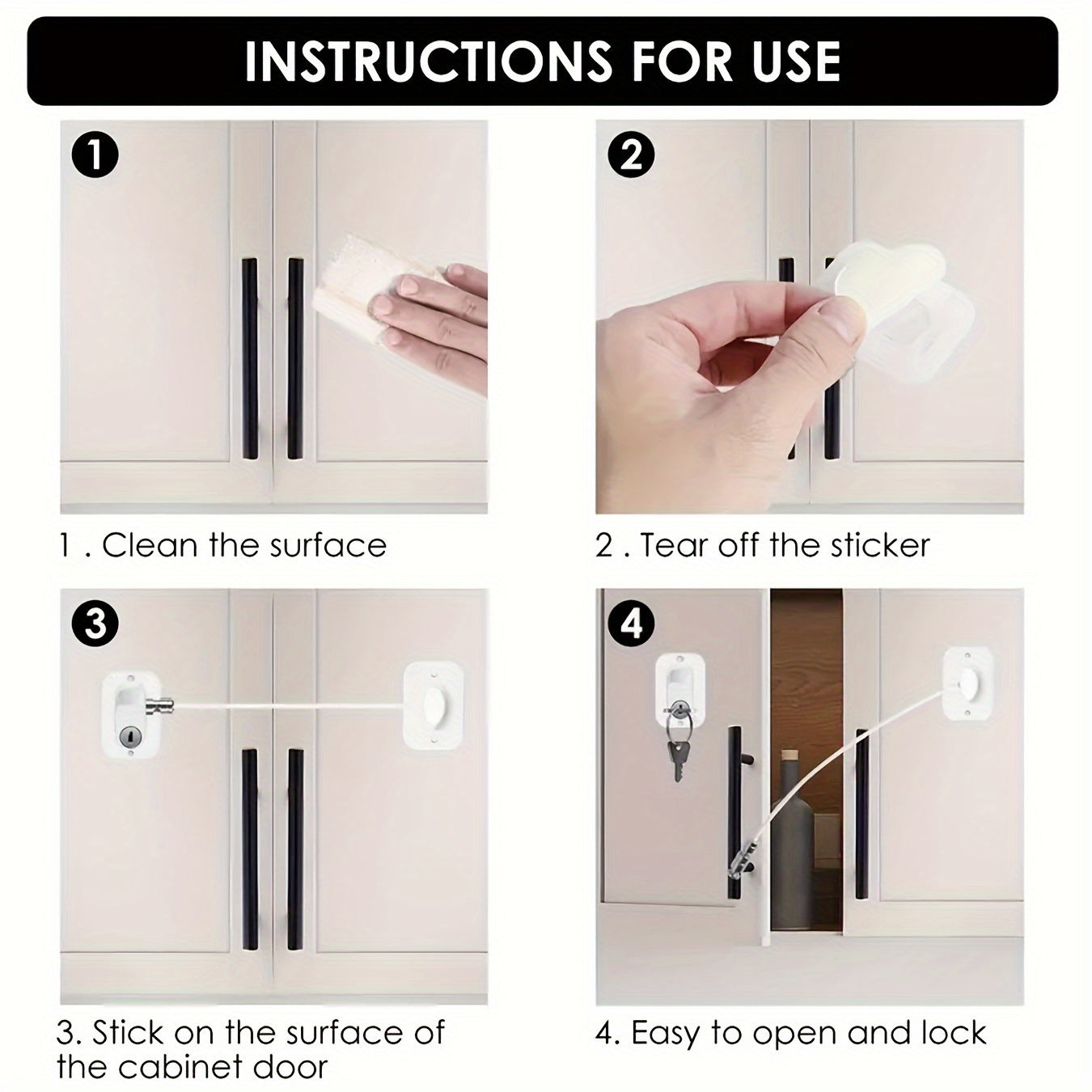 INSTRUCTIONS FOR USE

1

1 . Clean the surface

2

2 . Tear off the sticker

3

3. Stick on the surface of the cabinet door

4

4. Easy to open and lock