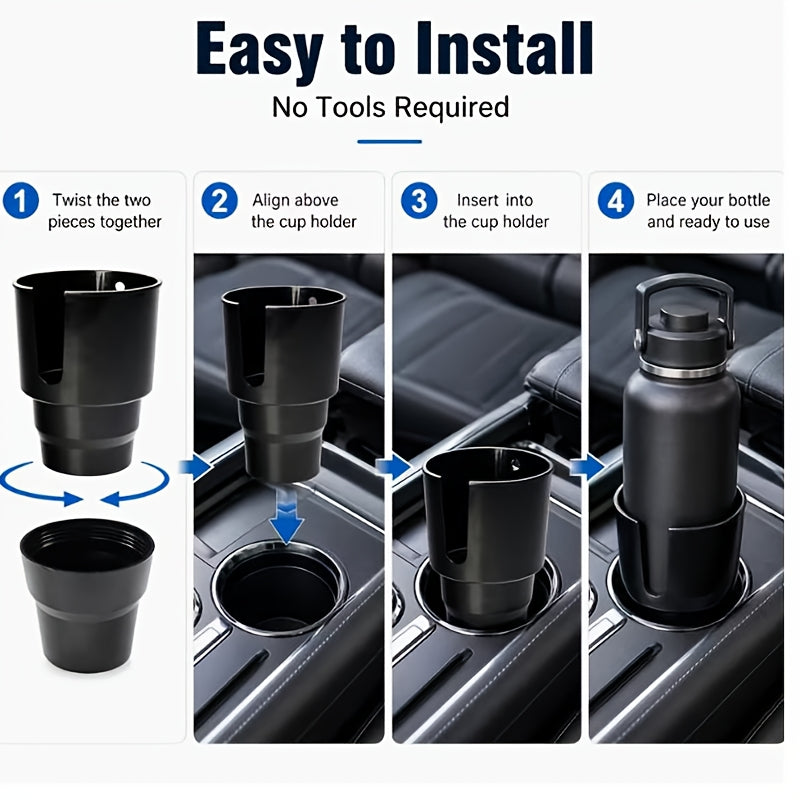 Easy to Install
No Tools Required

1 Twist the two pieces together

2 Align above the cup holder

3 Insert into the cup holder

4 Place your bottle and ready to use