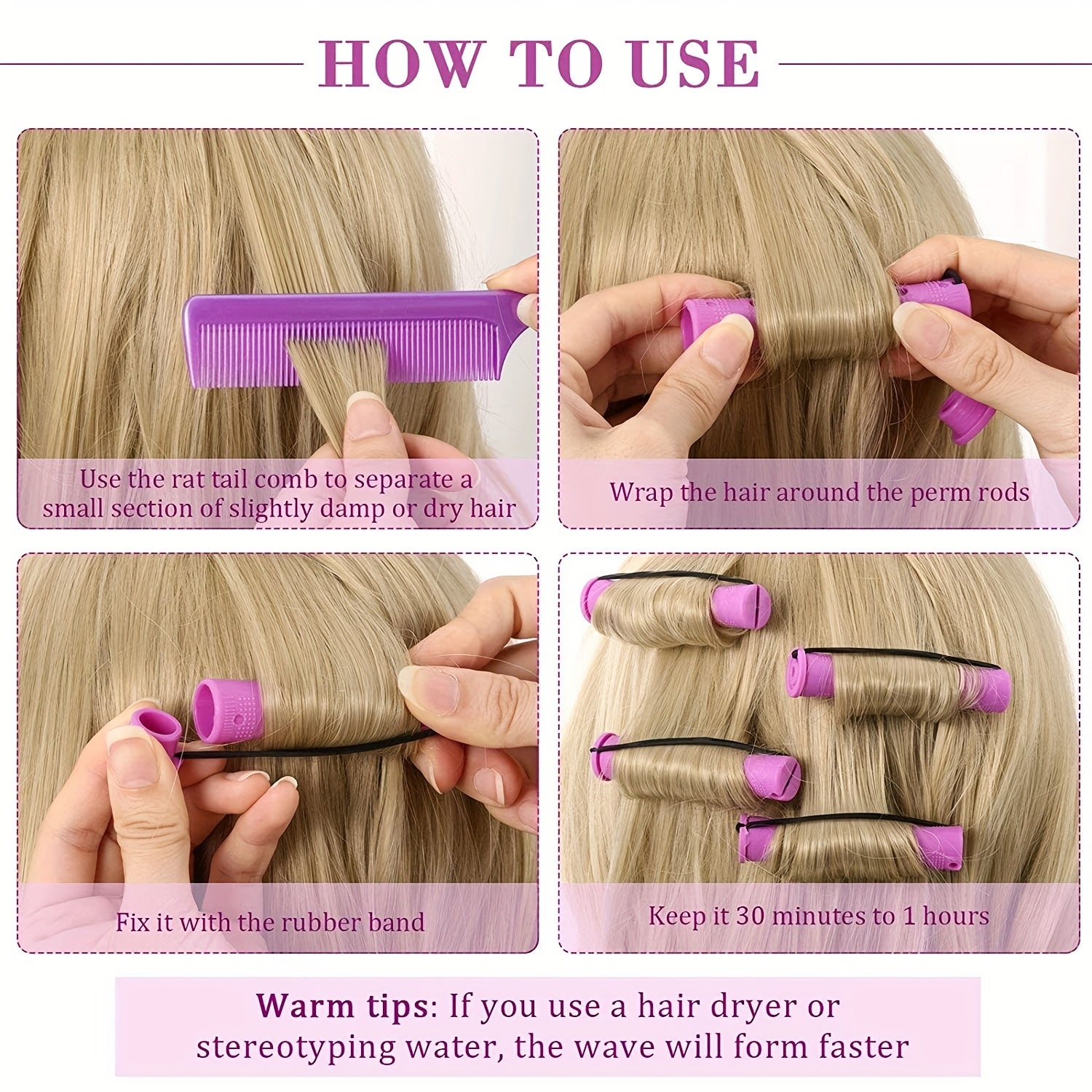 HOW TO USE

Use the rat tail comb to separate a small section of slightly damp or dry hair

Wrap the hair around the perm rods

Fix it with the rubber band

Keep it 30 minutes to 1 hours

Warm tips: If you use a hair dryer or stereotyping water, the wave will form faster