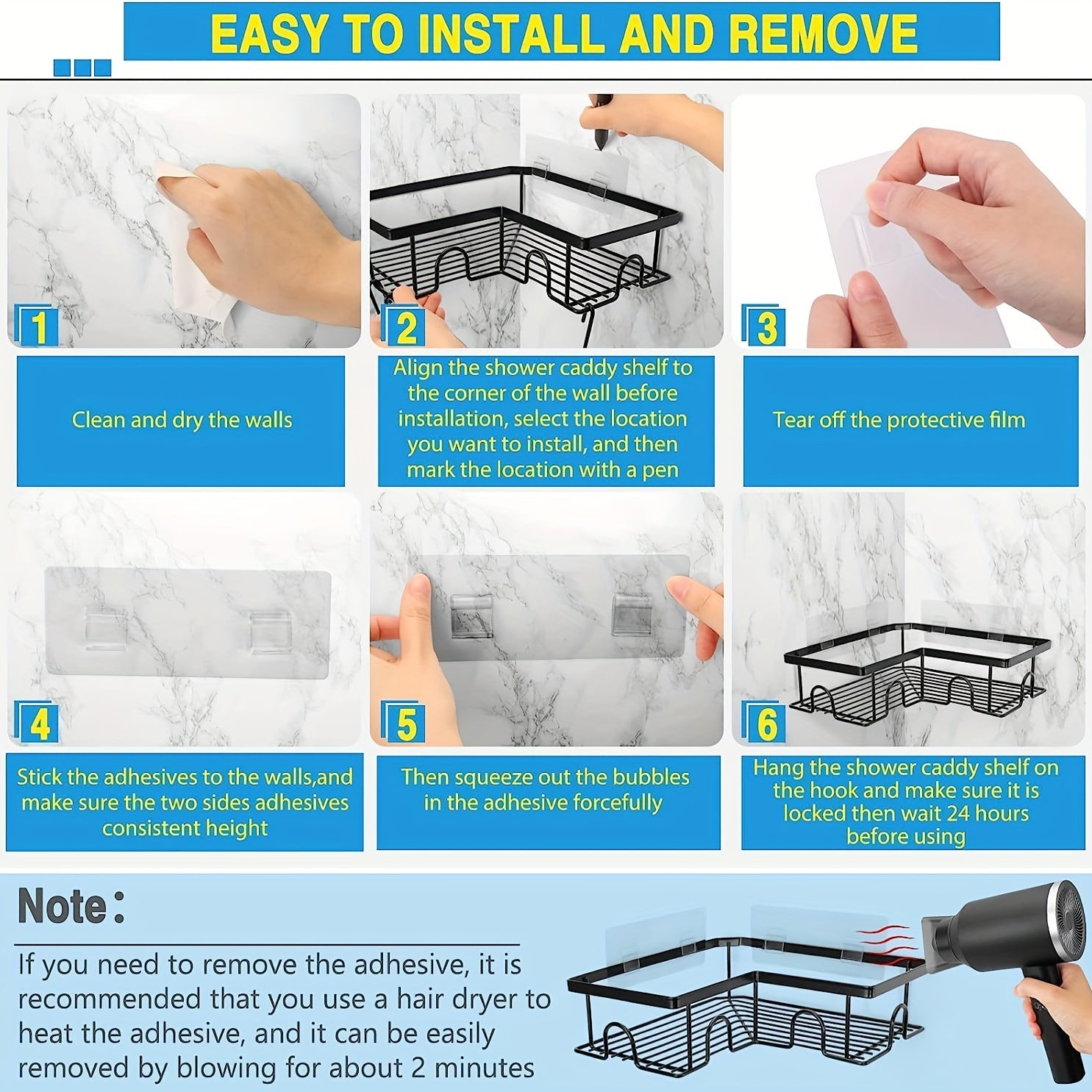 EASY TO INSTALL AND REMOVE

1

Clean and dry the walls

2

Align the shower caddy shelf to the corner of the wall before installation, select the location you want to install, and then mark the location with a pen

3

Tear off the protective film

4

Stick the adhesives to the walls,and make sure the two sides adhesives consistent height

5

Then squeeze out the bubbles in the adhesive forcefully

6

Hang the shower caddy shelf on the hook and make sure it is locked then wait 24 hours before using

Note:

If you need to remove the adhesive, it is recommended that you use a hair dryer to heat the adhesive, and it can be easily removed by blowing for about 2 minutes