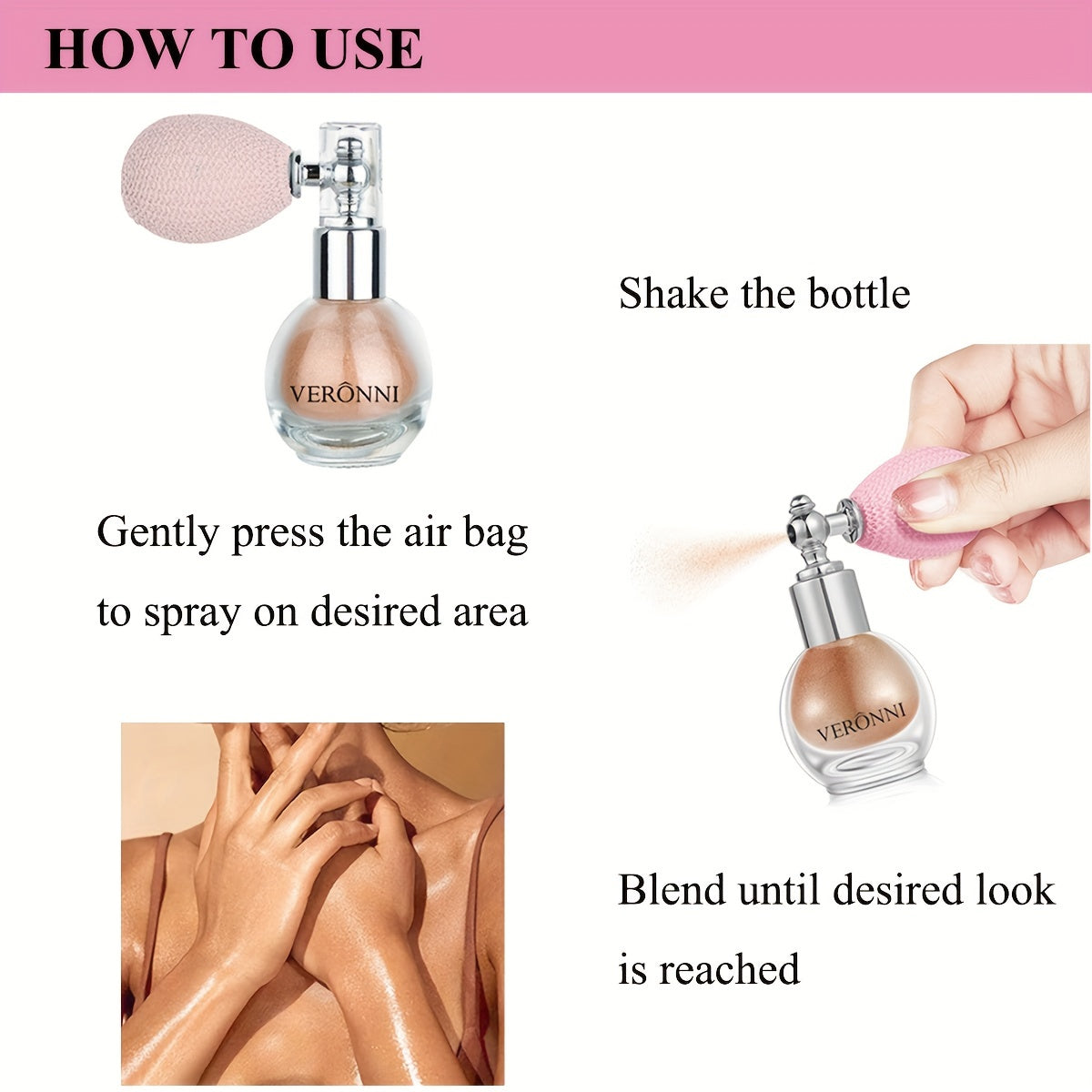 HOW TO USE

VERÔNNI

Shake the bottle

Gently press the air bag to spray on desired area

VERÔNNI

Blend until desired look is reached