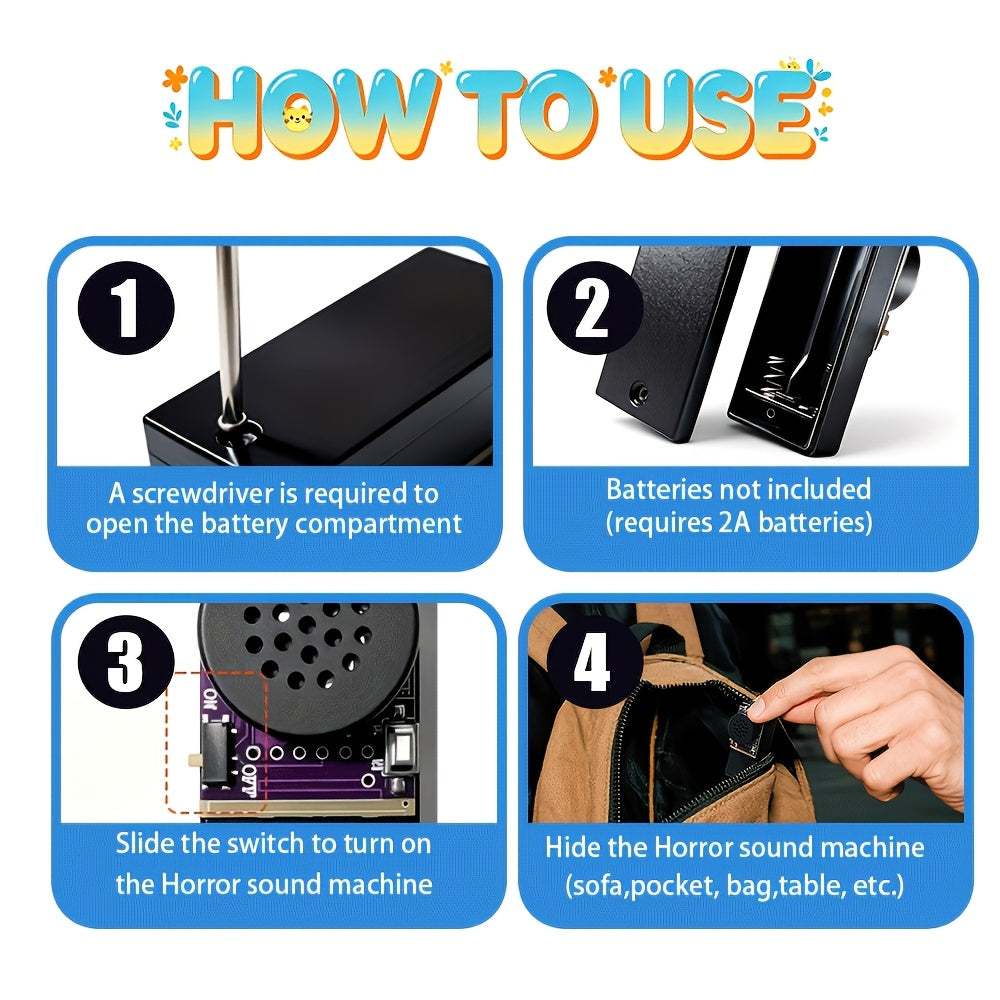 HOW TO USE

1
A screwdriver is required to open the battery compartment

2
Batteries not included (requires 2A batteries)

3
ON
OFF
Slide the switch to turn on the Horror sound machine

4
Hide the Horror sound machine (sofa,pocket, bag,table, etc.)