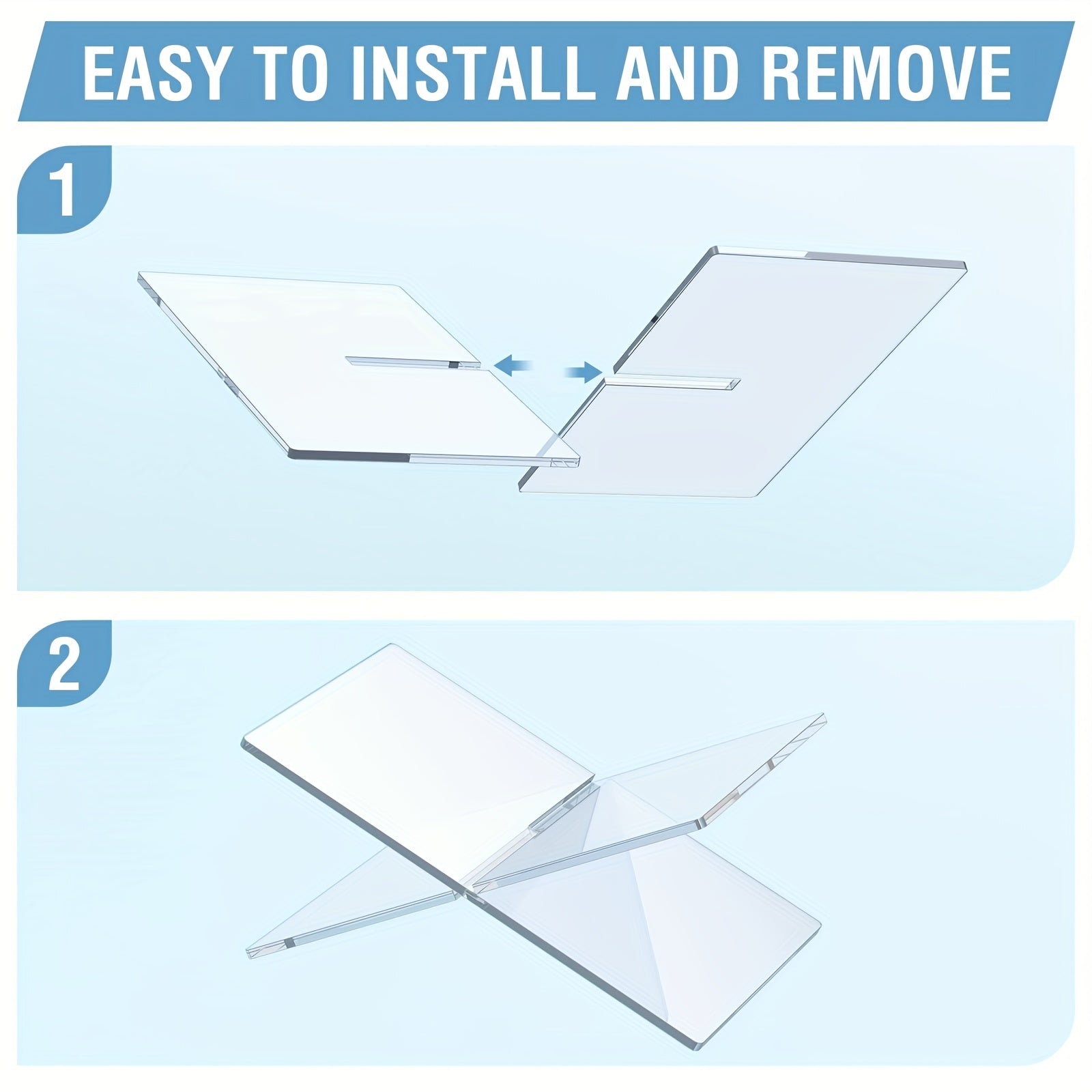 EASY TO INSTALL AND REMOVE

1

2