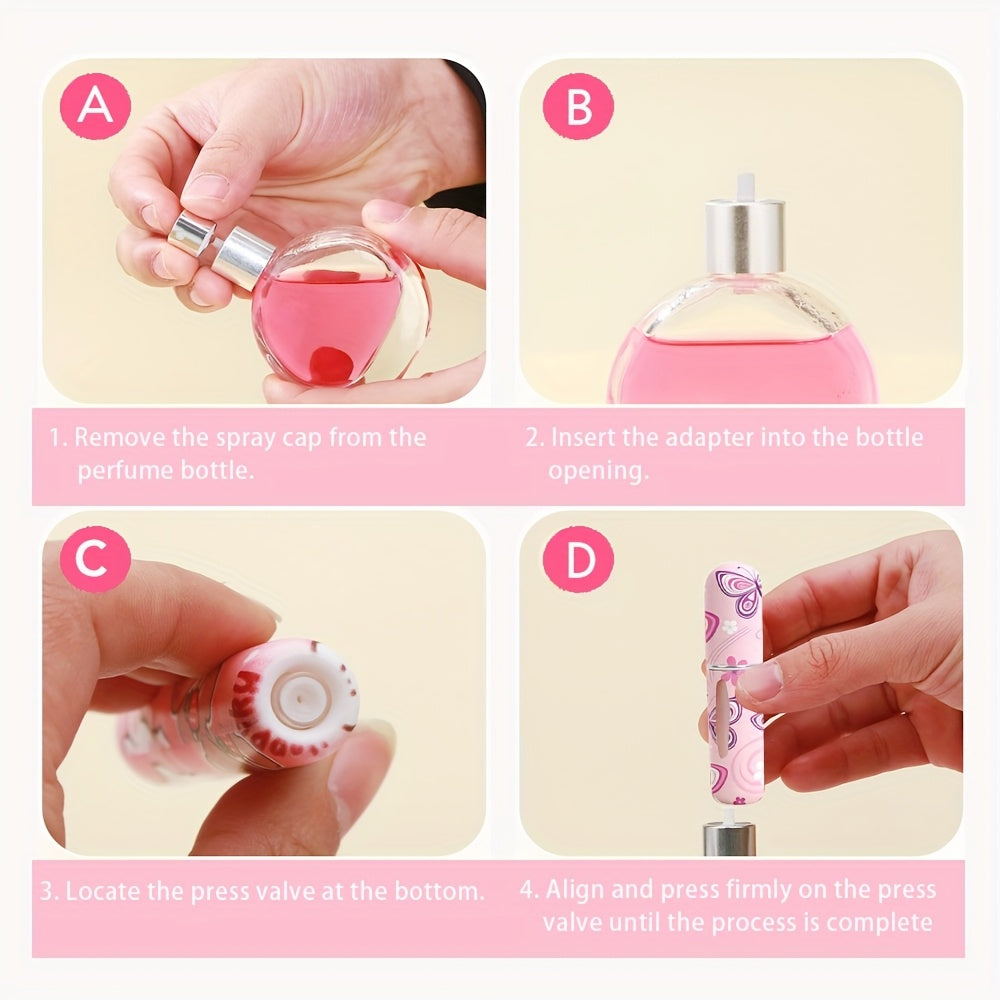 A

B

1. Remove the spray cap from the perfume bottle.

2. Insert the adapter into the bottle opening.

C

D

3. Locate the press valve at the bottom.

4. Align and press firmly on the press valve until the process is complete