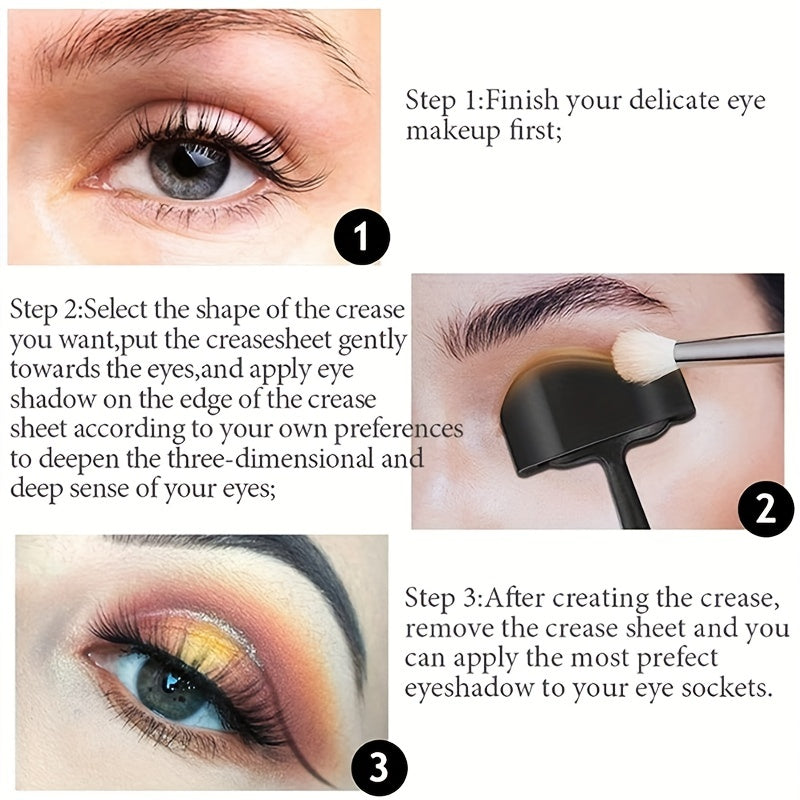 Step 1:Finish your delicate eye makeup first;

1

Step 2:Select the shape of the crease you want,put the creasesheet gently towards the eyes,and apply eye shadow on the edge of the crease sheet according to your own preferences to deepen the three-dimensional and deep sense of your eyes;

2

Step 3:After creating the crease, remove the crease sheet and you can apply the most prefect eyeshadow to your eye sockets.

3