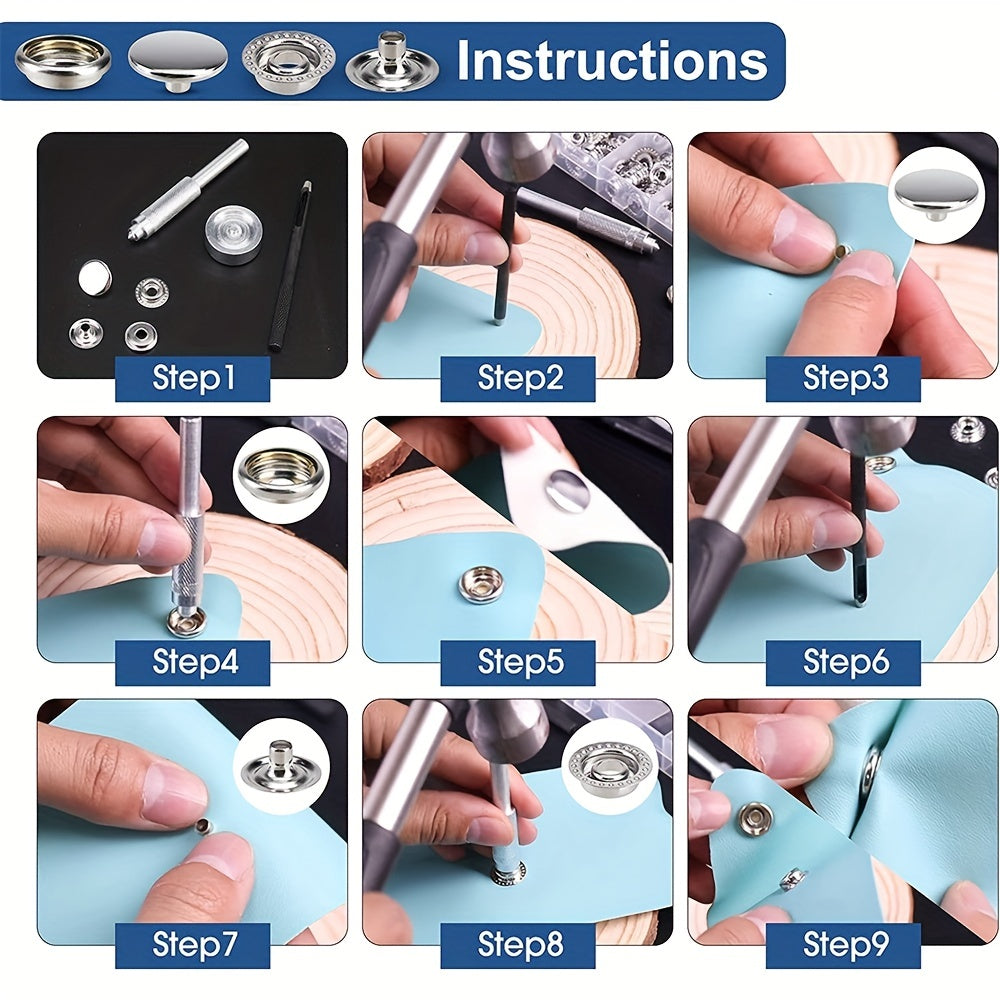 Instructions

Step1

Step2

Step3

Step4

Step5

Step6

Step7

Step8

Step9