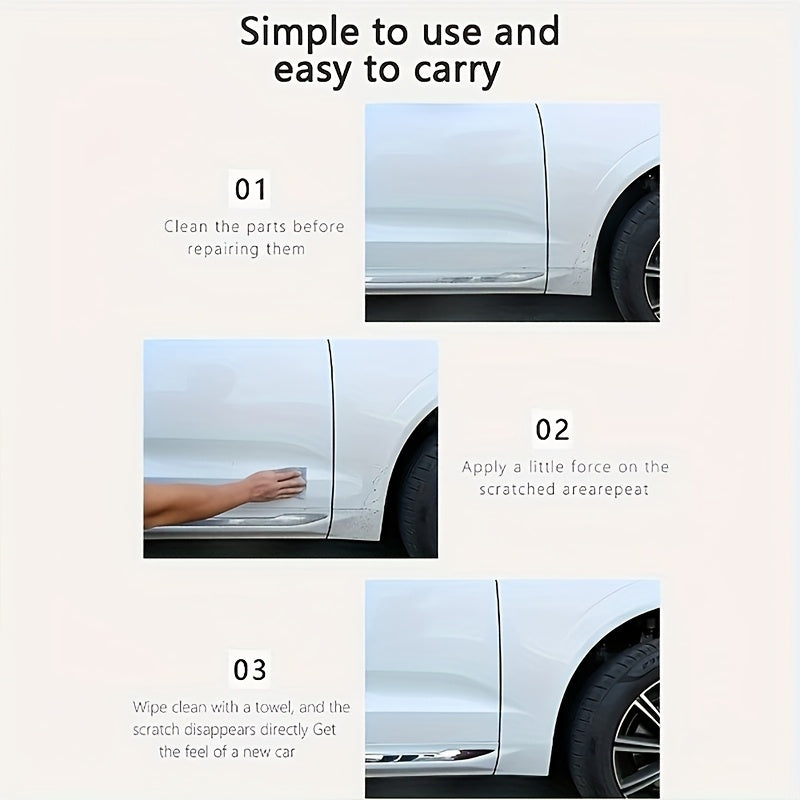 Simple to use and easy to carry

01

Clean the parts before repairing them

02

Apply a little force on the scratched arearepeat

03

Wipe clean with a towel, and the scratch disappears directly Get the feel of a new car