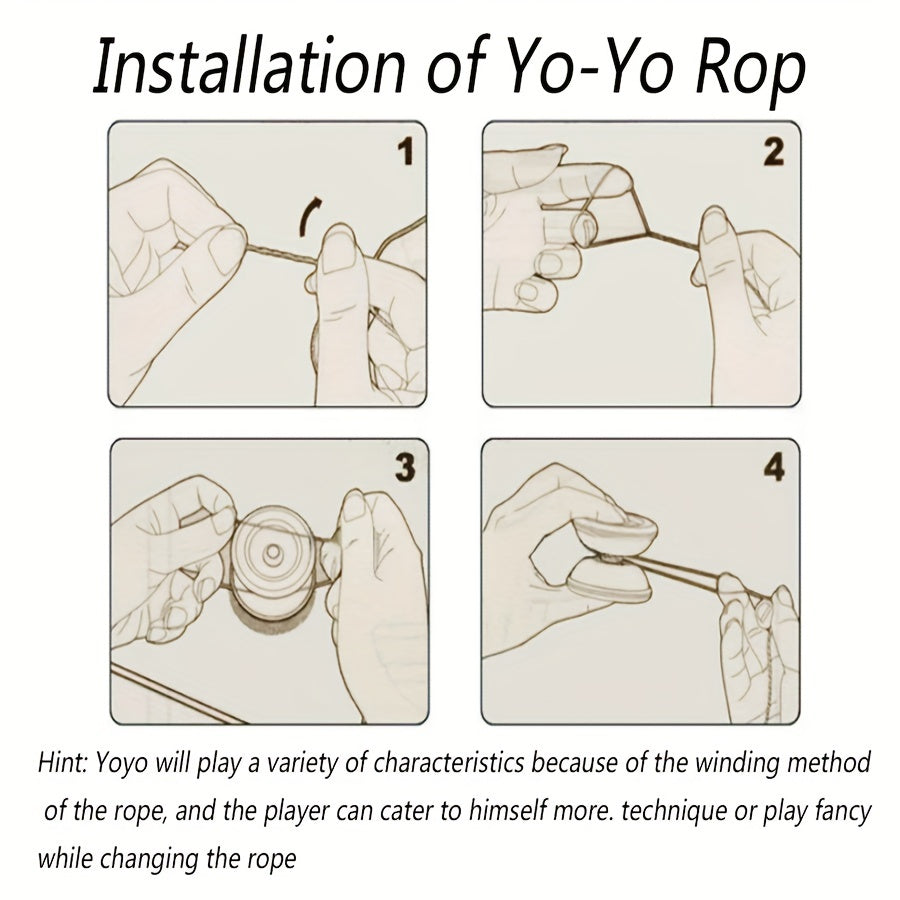 Installation of Yo-Yo Rop

1

2

3

4

Hint: Yoyo will play a variety of characteristics because of the winding method of the rope, and the player can cater to himself more. technique or play fancy while changing the rope