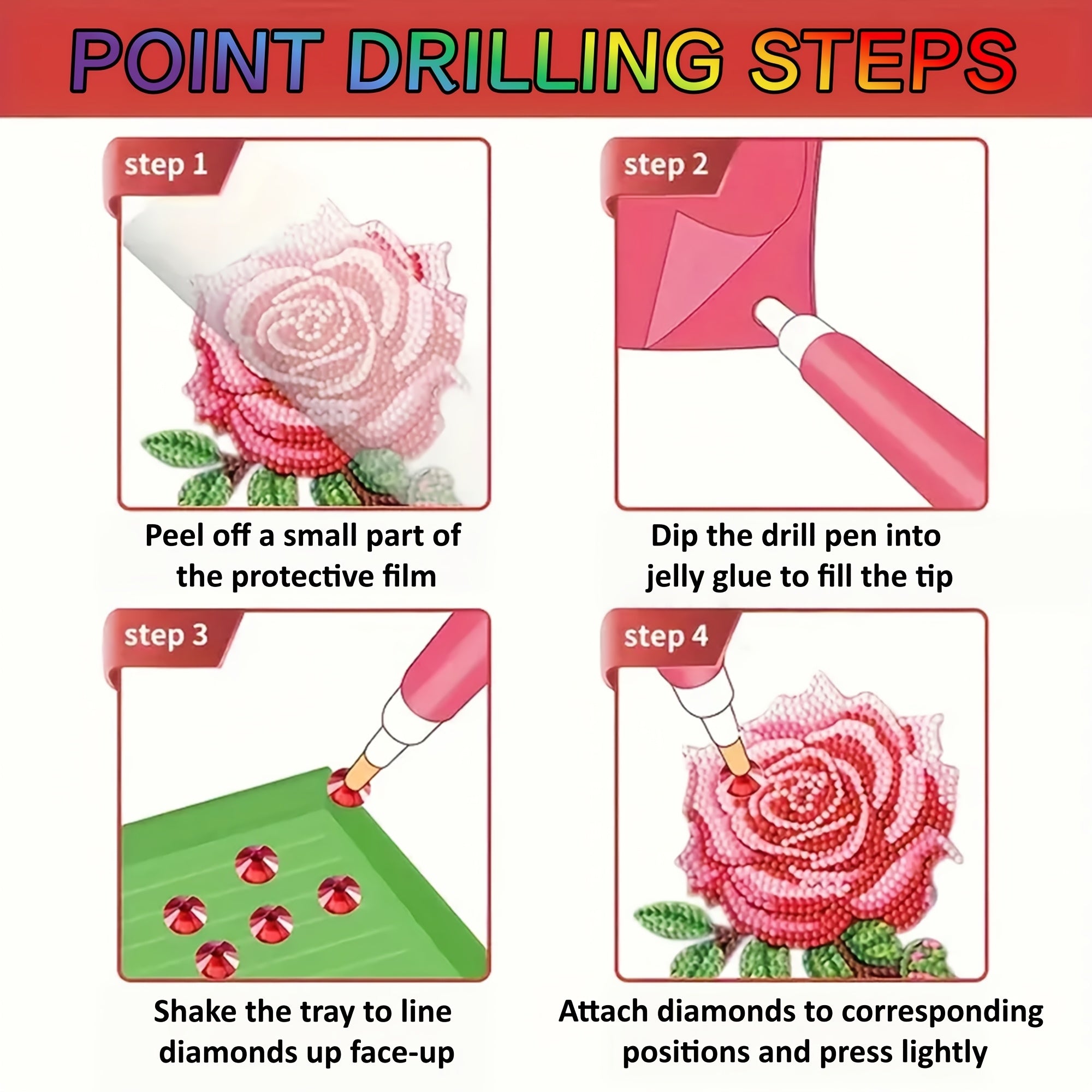 POINT DRILLING STEPS

step 1

Peel off a small part of the protective film

step 2

Dip the drill pen into jelly glue to fill the tip

step 3

Shake the tray to line diamonds up face-up

step 4

Attach diamonds to corresponding positions and press lightly