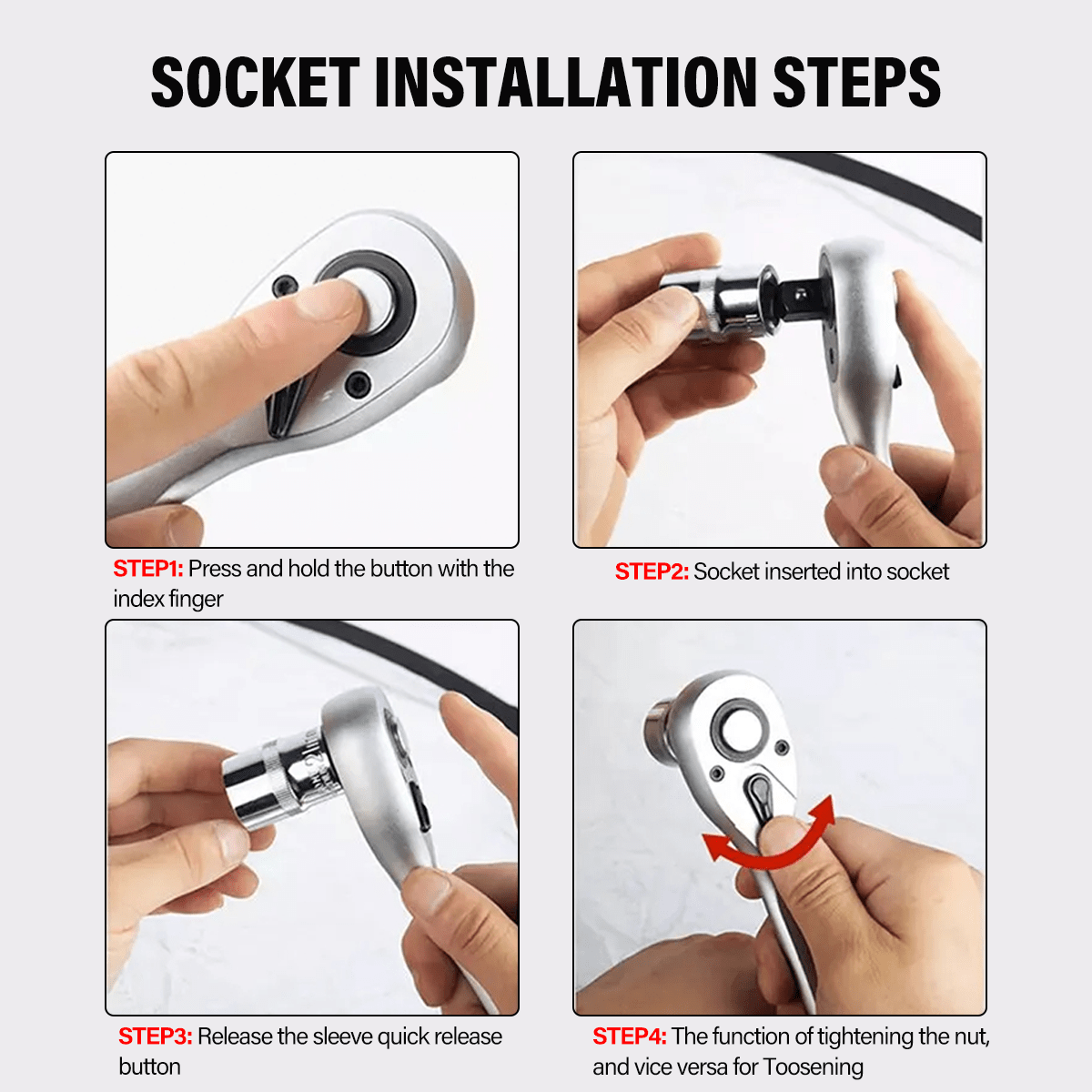 SOCKET INSTALLATION STEPS

STEP1: Press and hold the button with the index finger

STEP2: Socket inserted into socket

STEP3: Release the sleeve quick release button

STEP4: The function of tightening the nut, and vice versa for Toosening