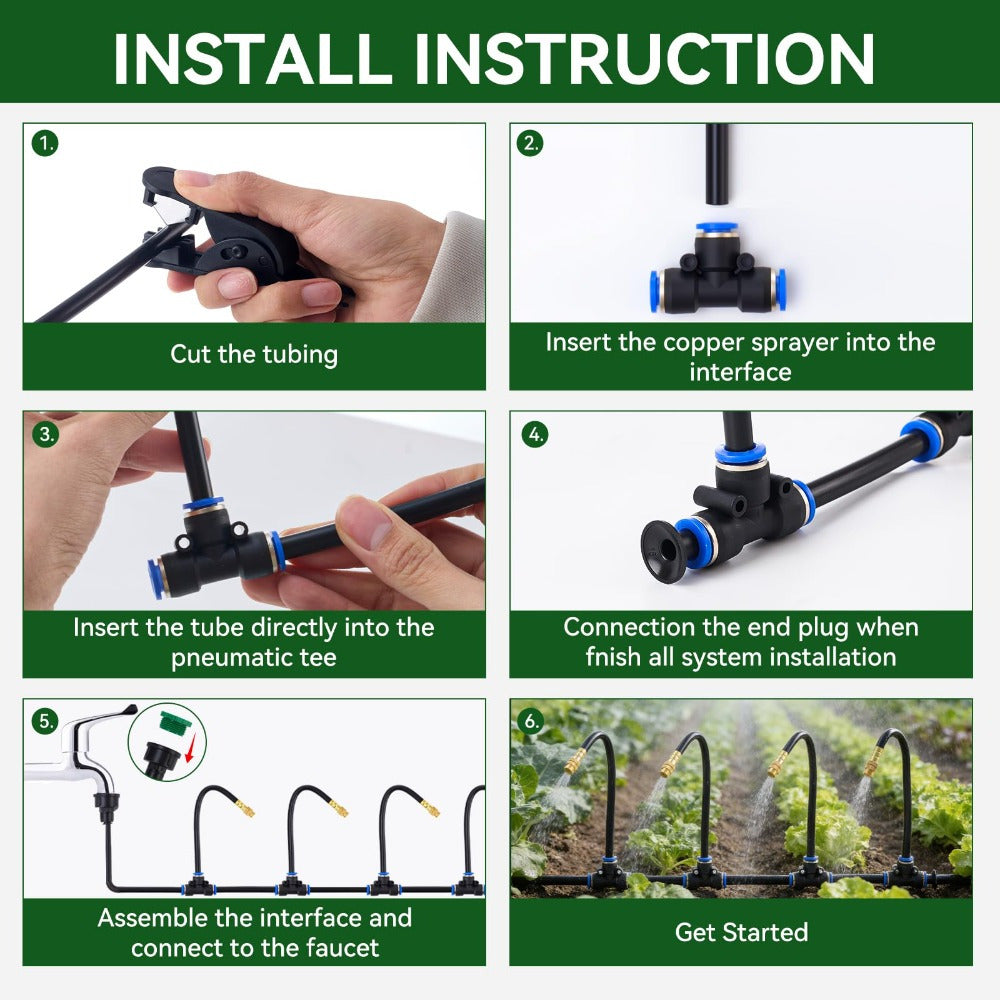 INSTALL INSTRUCTION

1.

Cut the tubing

2.

Insert the copper sprayer into the interface

3.

Insert the tube directly into the pneumatic tee

4.

Connection the end plug when fnish all system installation

5.

Assemble the interface and connect to the faucet

6.

Get Started