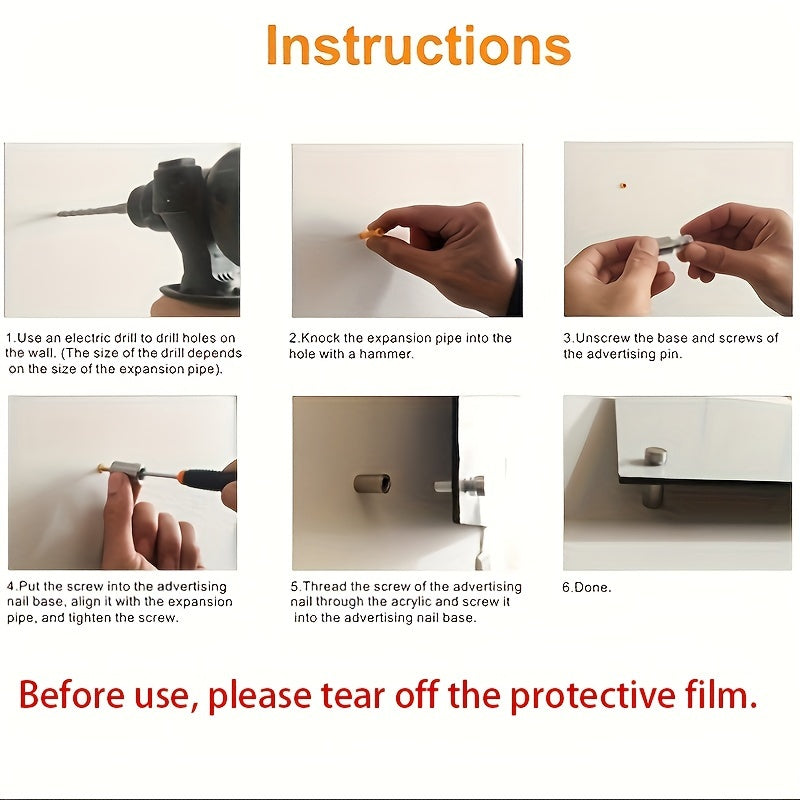 Instructions

1.Use an electric drill to drill holes on the wall. (The size of the drill depends on the size of the expansion pipe).

2.Knock the expansion pipe into the hole with a hammer.

3.Unscrew the base and screws of the advertising pin.

4.Put the screw into the advertising nail base, align it with the expansion pipe, and tighten the screw.

5.Thread the screw of the advertising nail through the acrylic and screw it into the advertising nail base.

6.Done.

Before use, please tear off the protective film.