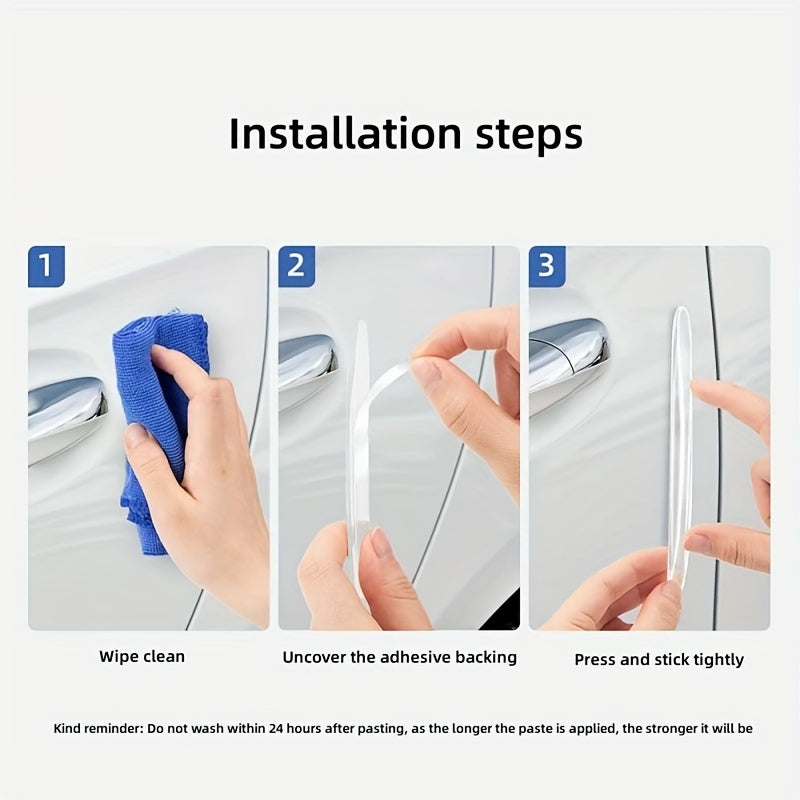 Installation steps

1

Wipe clean

2

Uncover the adhesive backing

3

Press and stick tightly

Kind reminder: Do not wash within 24 hours after pasting, as the longer the paste is applied, the stronger it will be