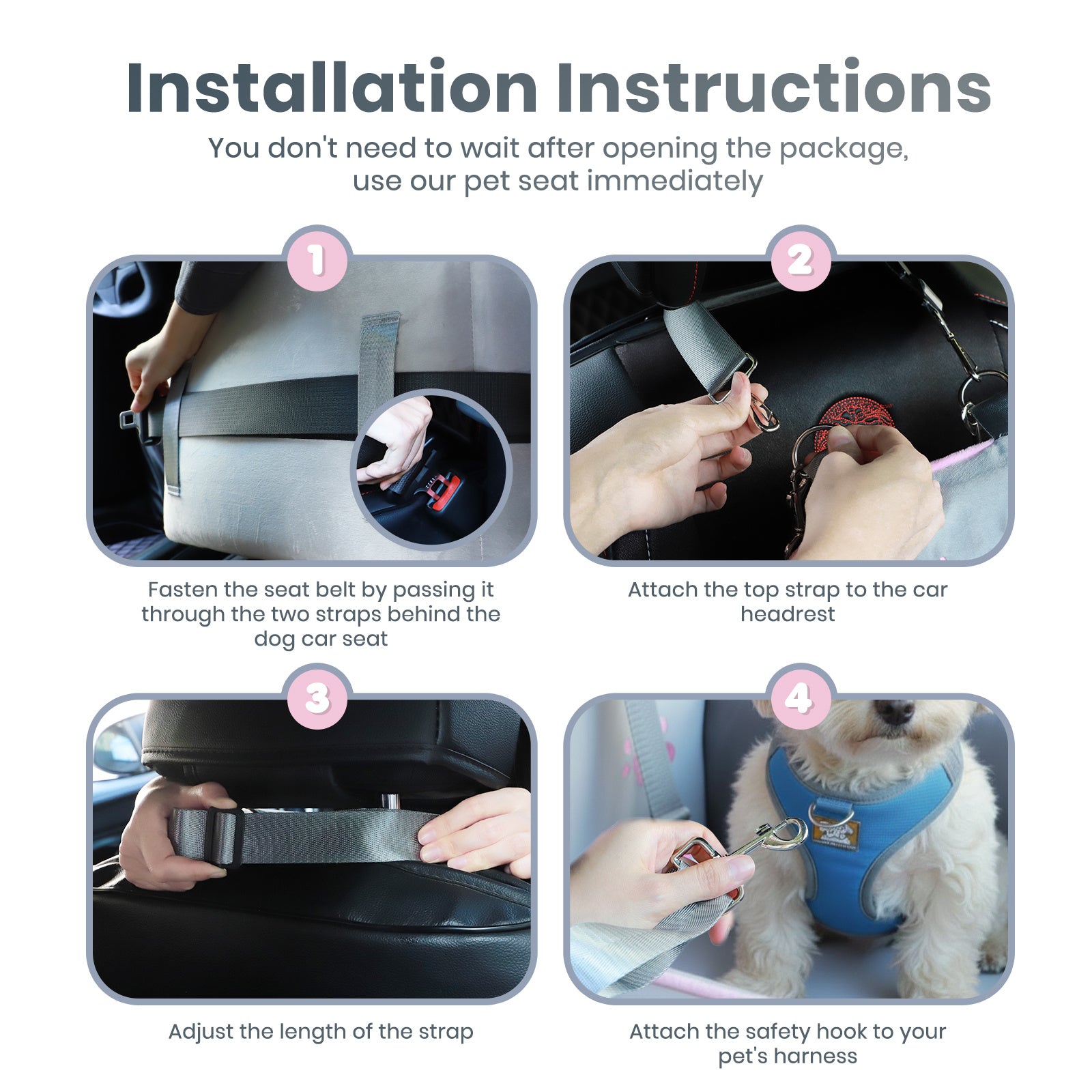 Installation Instructions

You don't need to wait after opening the package, use our pet seat immediately

1

Fasten the seat belt by passing it through the two straps behind the dog car seat

2

Attach the top strap to the car headrest

3

Adjust the length of the strap

4

Attach the safety hook to your pet's harness