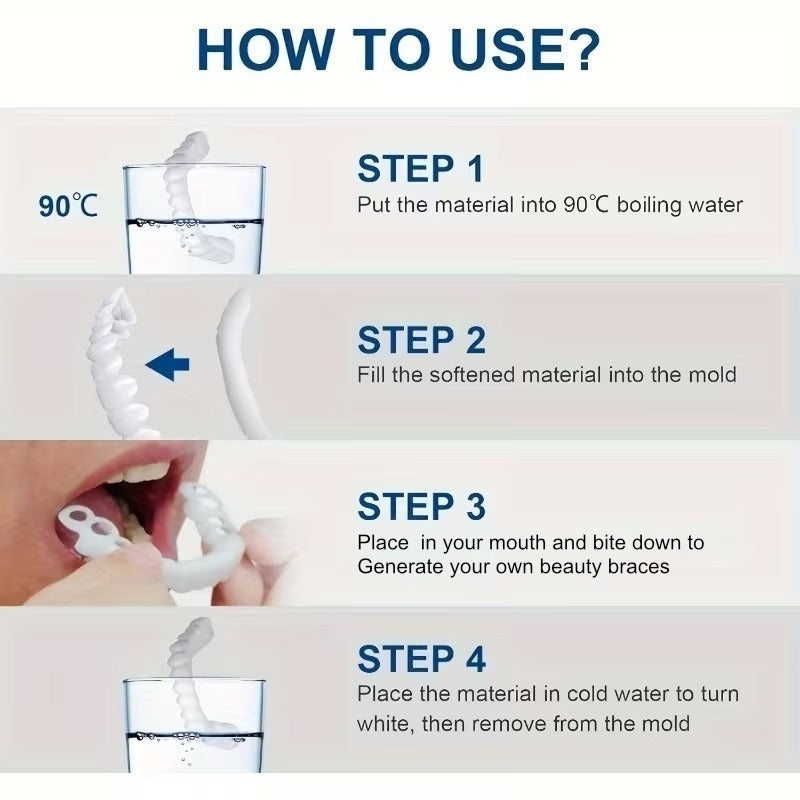 HOW TO USE?

90℃

STEP 1
Put the material into 90℃ boiling water

STEP 2
Fill the softened material into the mold

STEP 3
Place  in your mouth and bite down to Generate your own beauty braces

STEP 4
Place the material in cold water to turn white, then remove from the mold