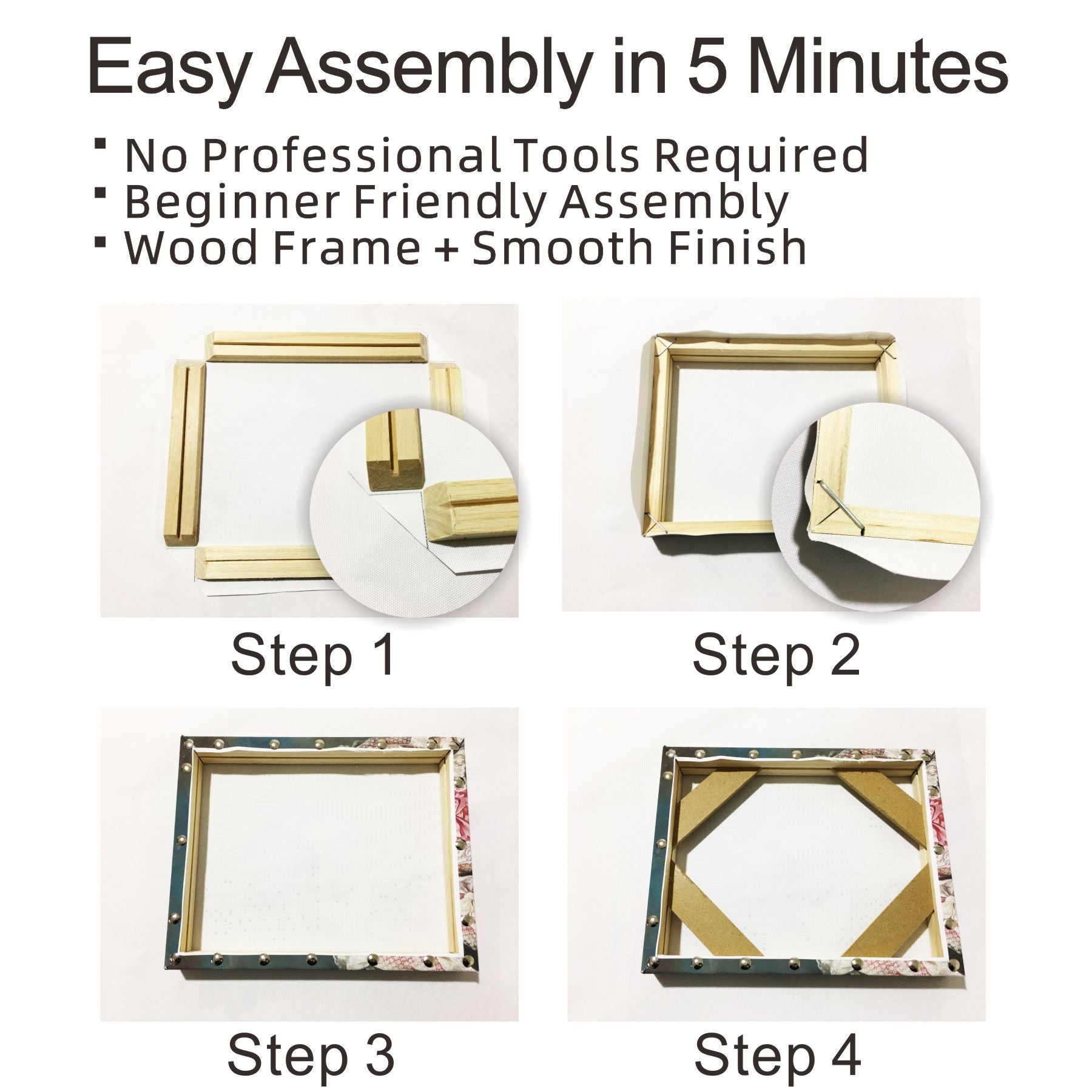 Easy Assembly in 5 Minutes

▪ No Professional Tools Required
▪ Beginner Friendly Assembly
▪ Wood Frame + Smooth Finish

Step 1

Step 2

Step 3

Step 4