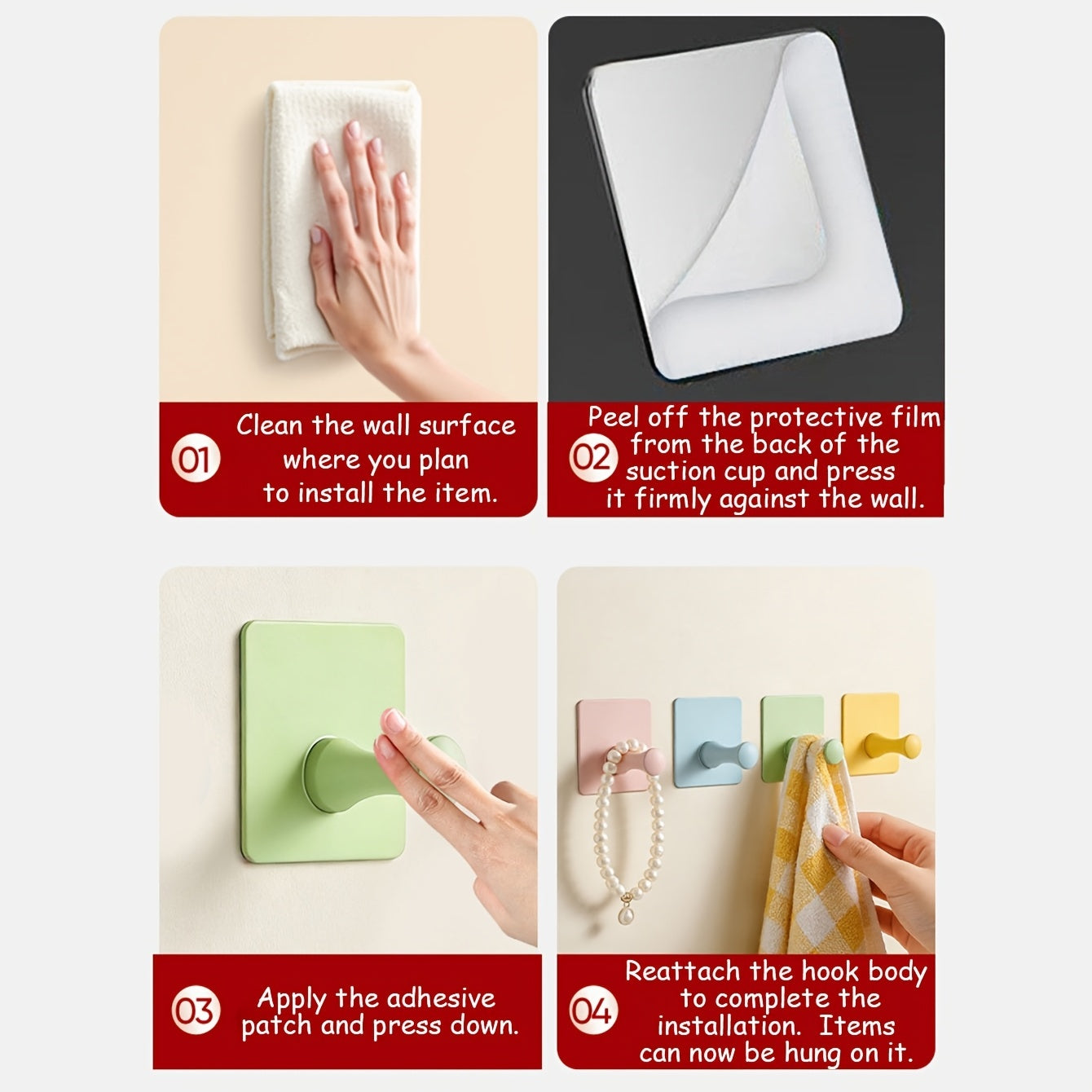 01 Clean the wall surface where you plan to install the item.

02 Peel off the protective film from the back of the suction cup and press it firmly against the wall.

03 Apply the adhesive patch and press down.

04 Reattach the hook body to complete the installation. Items can now be hung on it.