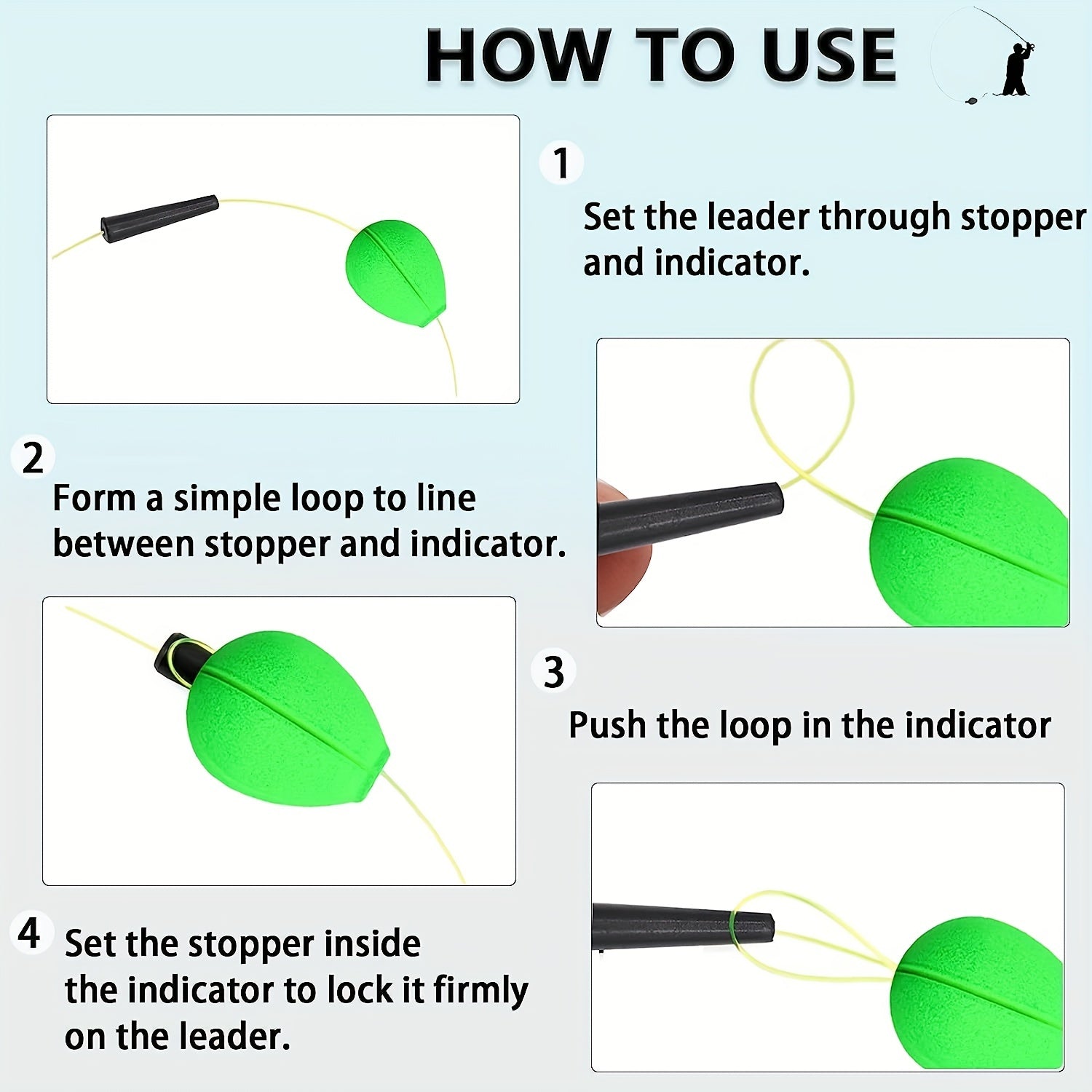 HOW TO USE

1
Set the leader through stopper and indicator.

2
Form a simple loop to line between stopper and indicator.

3
Push the loop in the indicator

4
Set the stopper inside the indicator to lock it firmly on the leader.