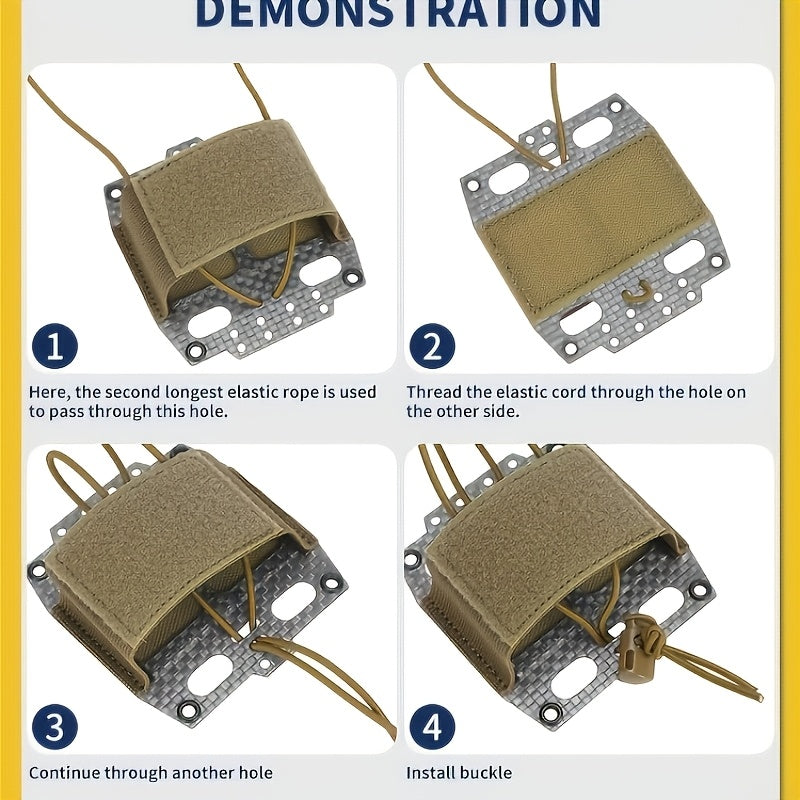 DEMONSTRATION

1

Here, the second longest elastic rope is used to pass through this hole.

2

Thread the elastic cord through the hole on the other side.

3

Continue through another hole

4

Install buckle