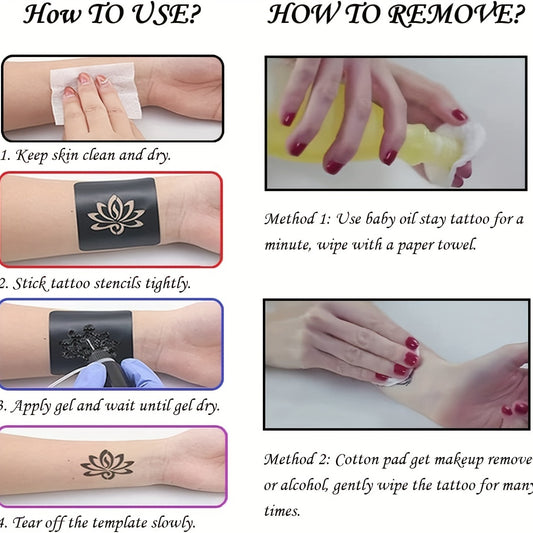 How TO USE?

1. Keep skin clean and dry.

2. Stick tattoo stencils tightly.

3. Apply gel and wait until gel dry.

4. Tear off the template slowly.

HOW TO REMOVE?

Method 1: Use baby oil stay tattoo for a minute, wipe with a paper towel.

Method 2: Cotton pad get makeup remove or alcohol, gently wipe the tattoo for many times.