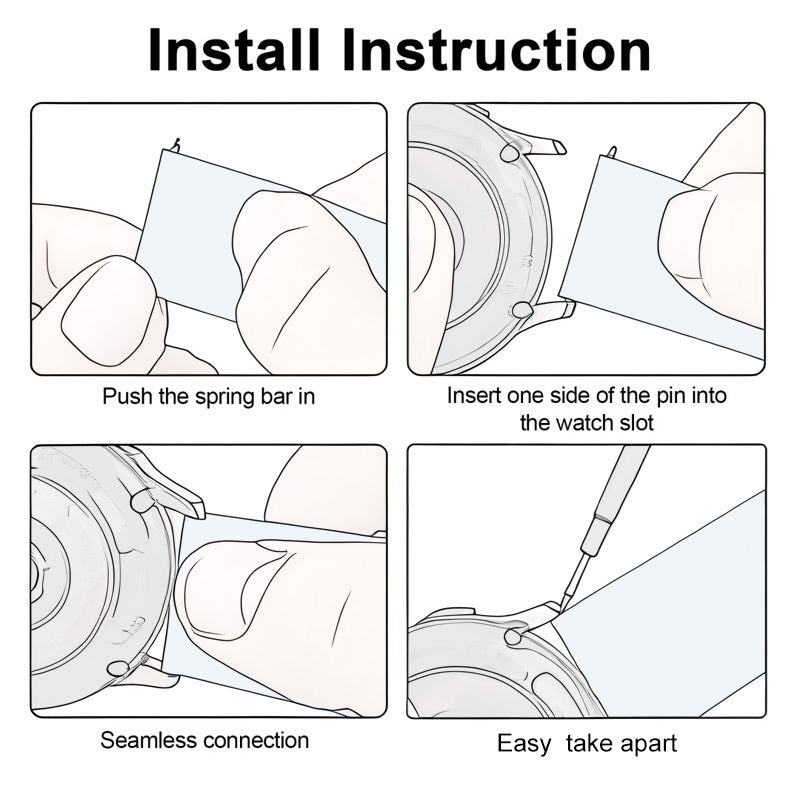 Install Instruction

Push the spring bar in

Insert one side of the pin into the watch slot

Seamless connection

Easy take apart