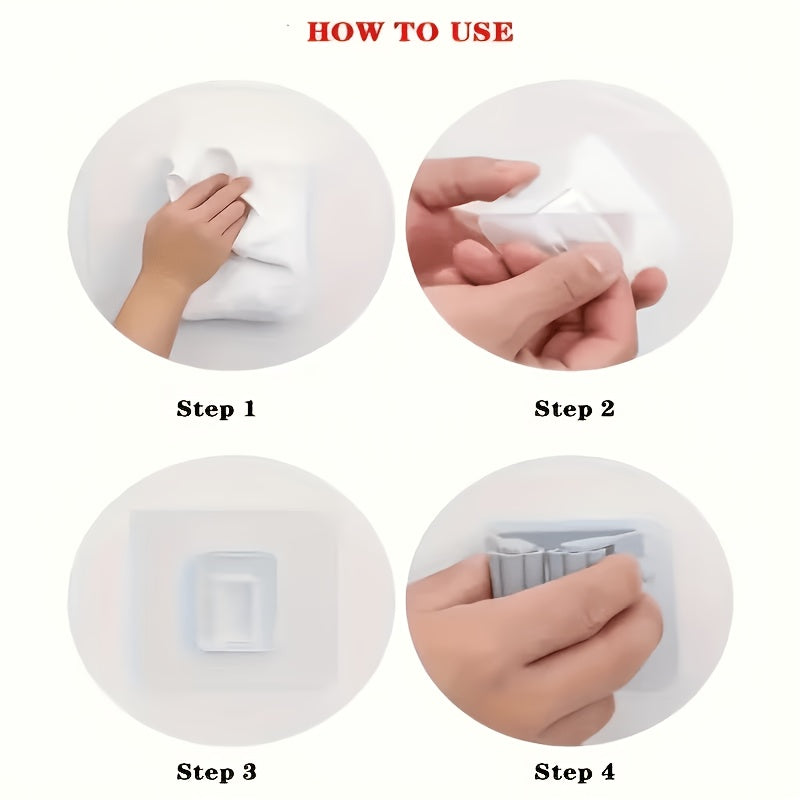 HOW TO USE

Step 1

Step 2

Step 3

Step 4