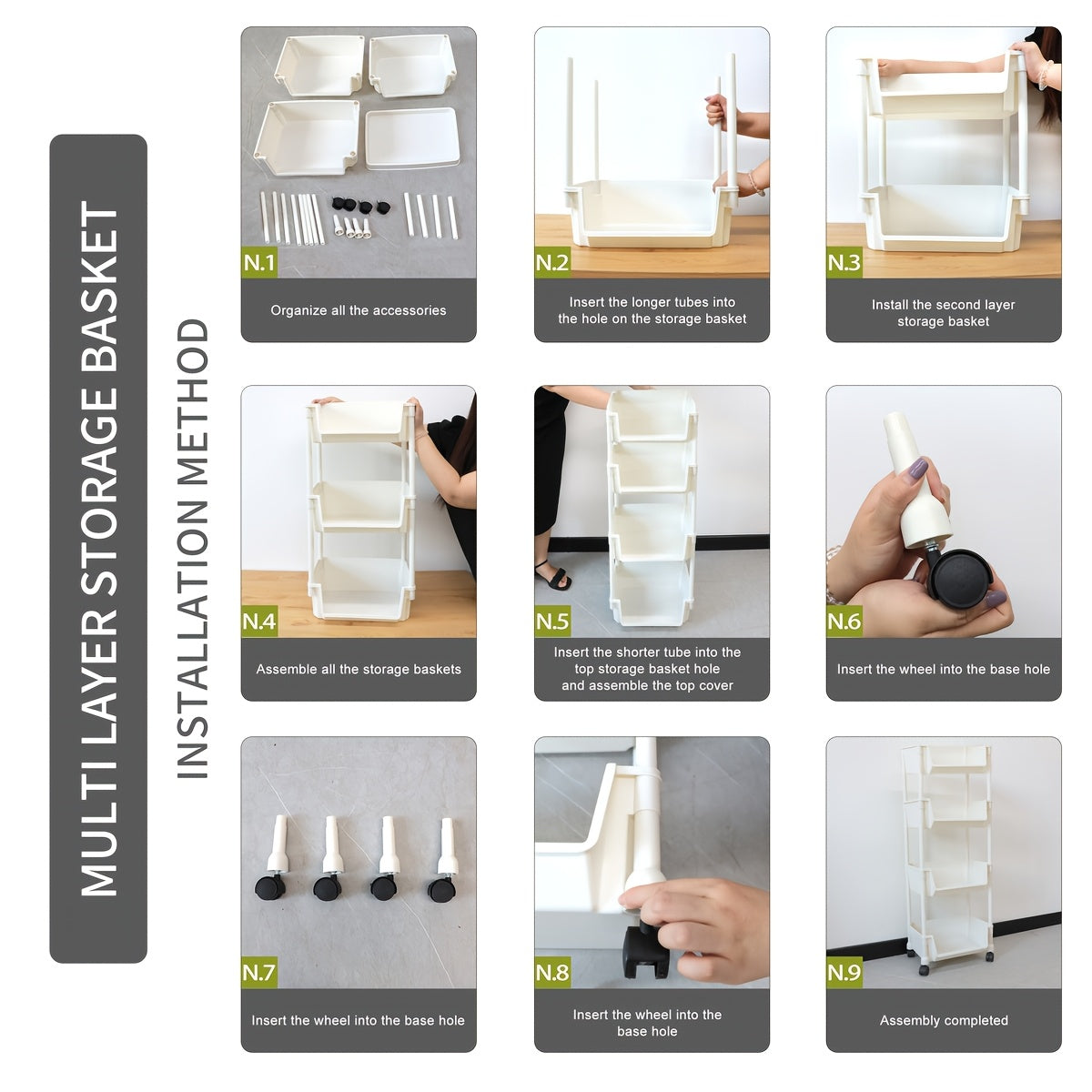 MULTI LAYER STORAGE BASKET

INSTALLATION METHOD

N.1
Organize all the accessories

N.2
Insert the longer tubes into the hole on the storage basket

N.3
Install the second layer storage basket

N.4
Assemble all the storage baskets

N.5
Insert the shorter tube into the top storage basket hole and assemble the top cover

N.6
Insert the wheel into the base hole

N.7
Insert the wheel into the base hole

N.8
Insert the wheel into the base hole

N.9
Assembly completed