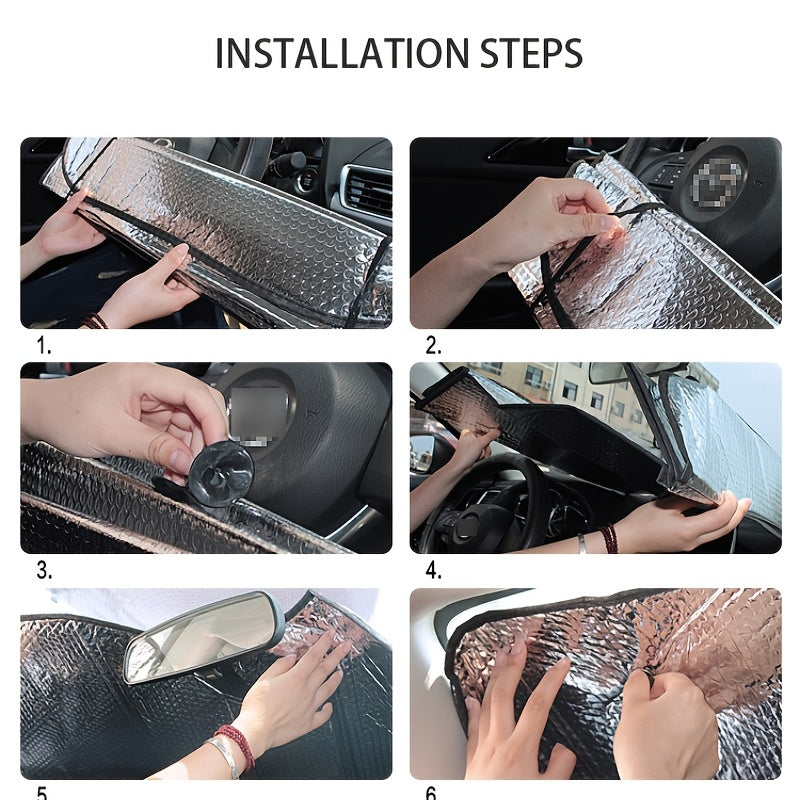 INSTALLATION STEPS

1.

2.

3.

4.

5.

6.