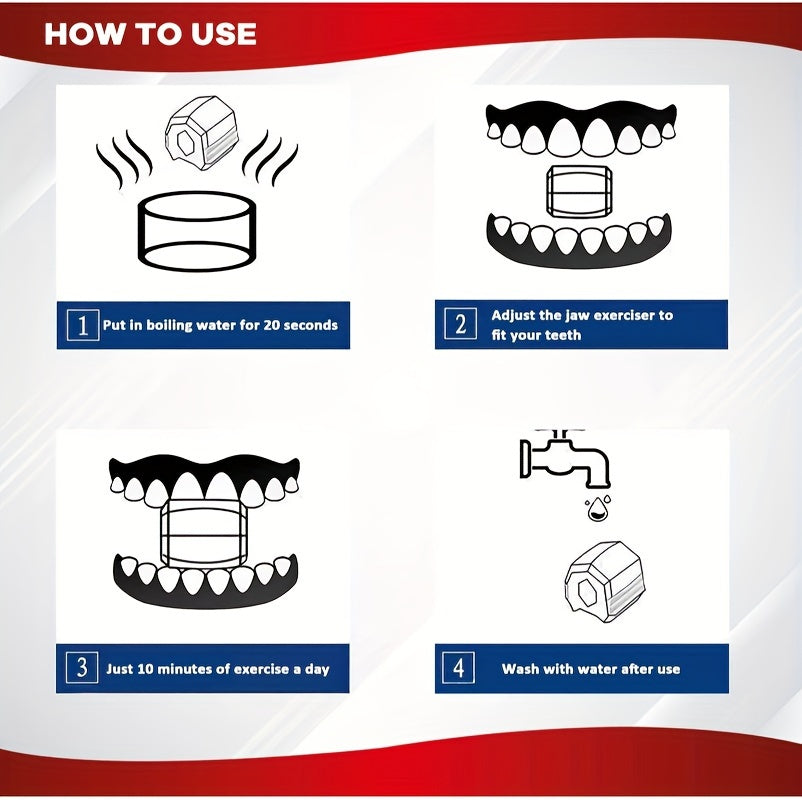 HOW TO USE

1 Put in boiling water for 20 seconds

2 Adjust the jaw exerciser to fit your teeth

3 Just 10 minutes of exercise a day

4 Wash with water after use