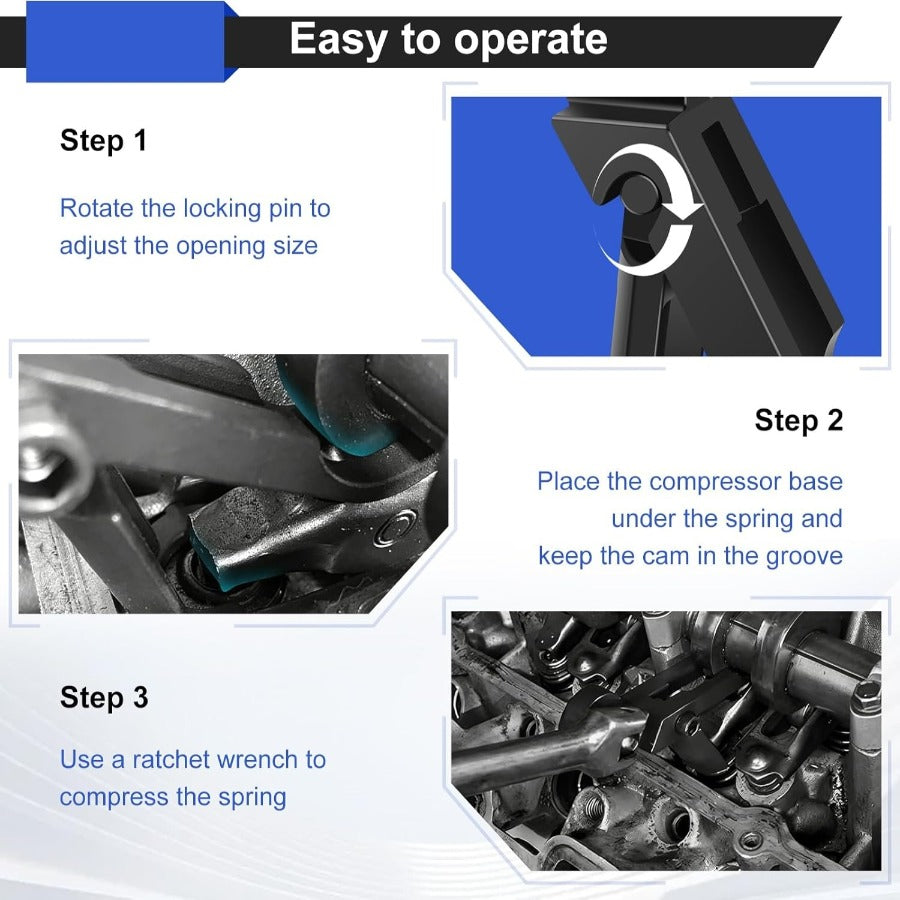 Easy to operate

Step 1

Rotate the locking pin to adjust the opening size

Step 2

Place the compressor base under the spring and keep the cam in the groove

Step 3

Use a ratchet wrench to compress the spring