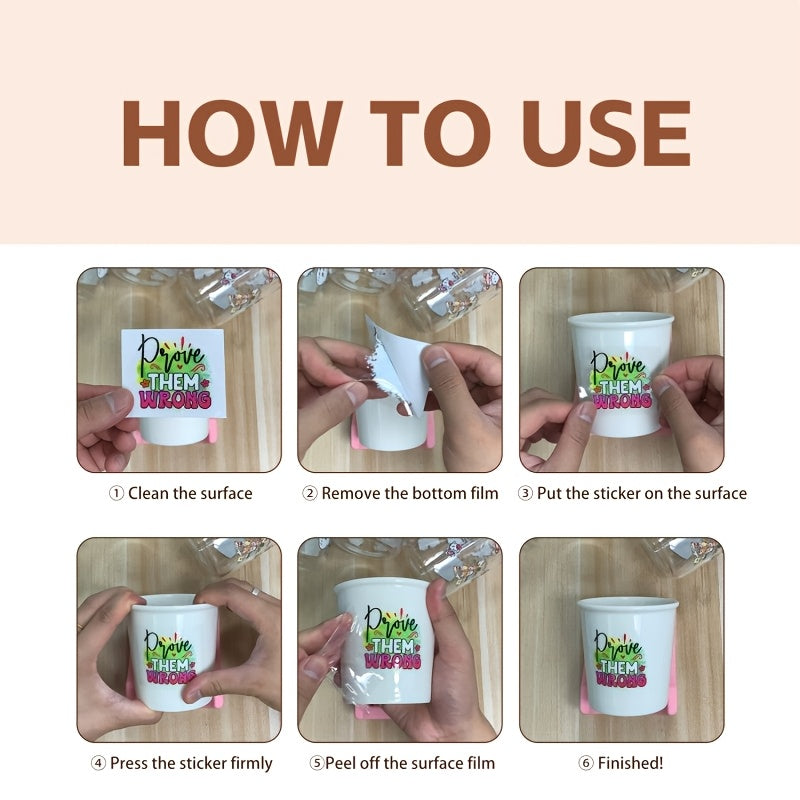 HOW TO USE

Prove THEM WRONG

① Clean the surface

② Remove the bottom film

Prove THEM WRONG

③ Put the sticker on the surface

Prove THEM WRONG

④ Press the sticker firmly

Prove THEM WRONG

⑤Peel off the surface film

Prove THEM WRONG

⑥ Finished!