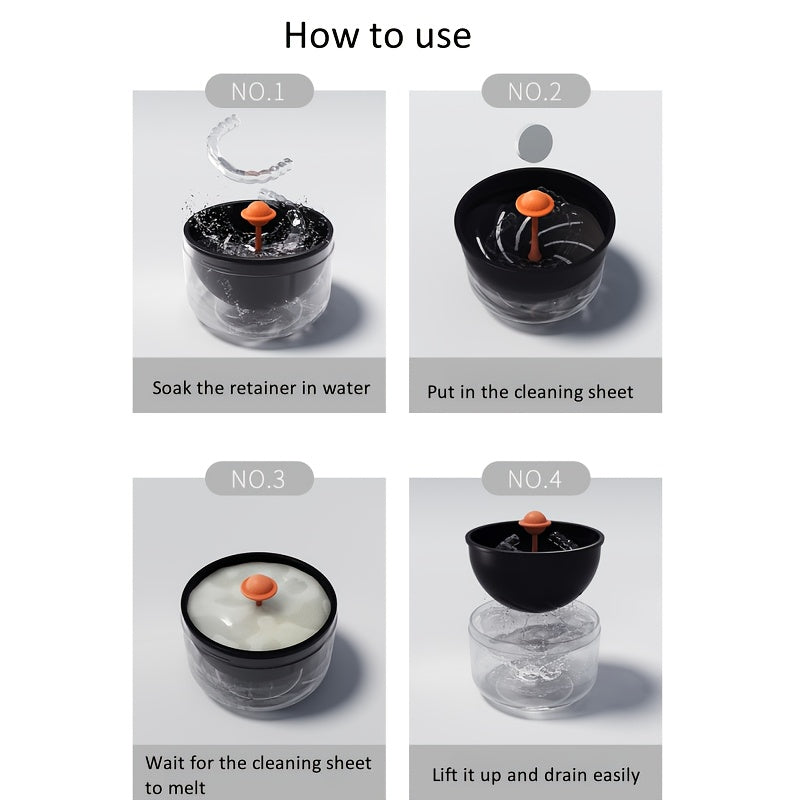 How to use

NO.1

Soak the retainer in water

NO.2

Put in the cleaning sheet

NO.3

Wait for the cleaning sheet to melt

NO.4

Lift it up and drain easily