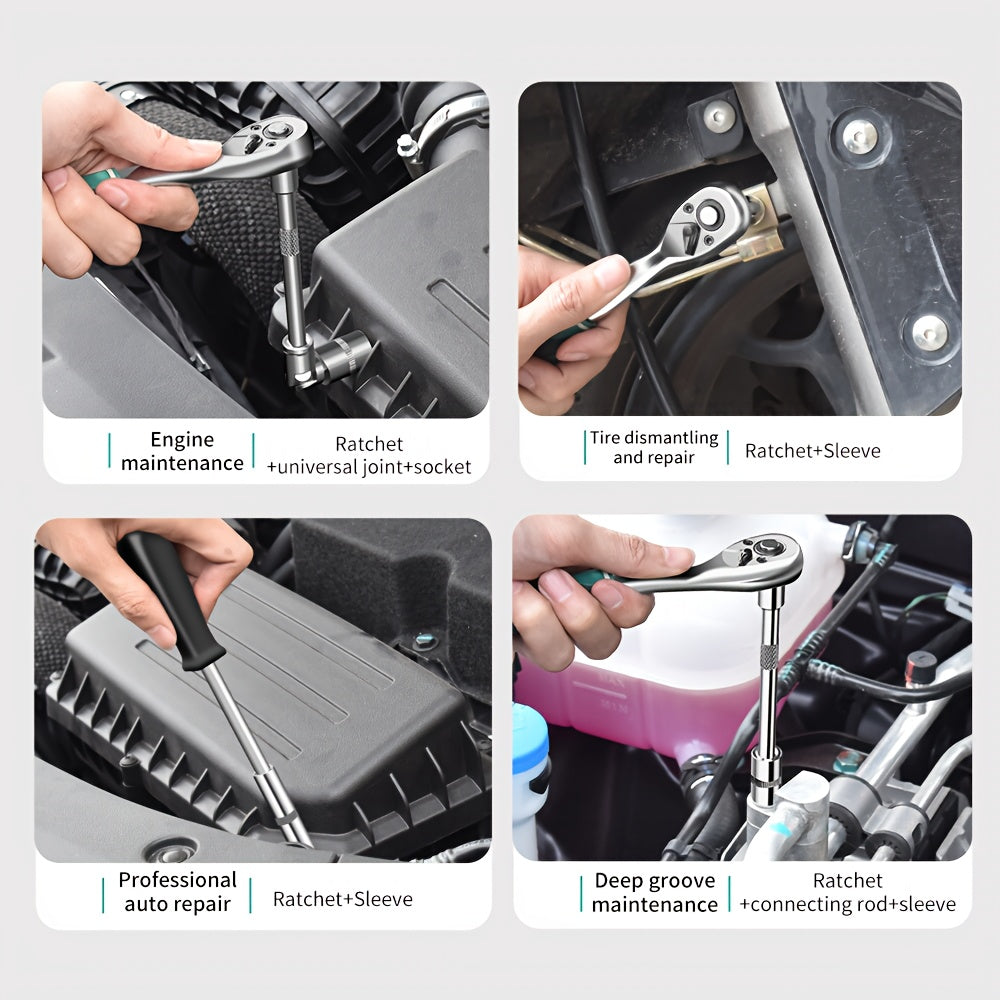 Engine maintenance

Ratchet +universal joint+socket

Tire dismantling and repair

Ratchet+Sleeve

Professional auto repair

Ratchet+Sleeve

Deep groove maintenance

Ratchet +connecting rod+sleeve