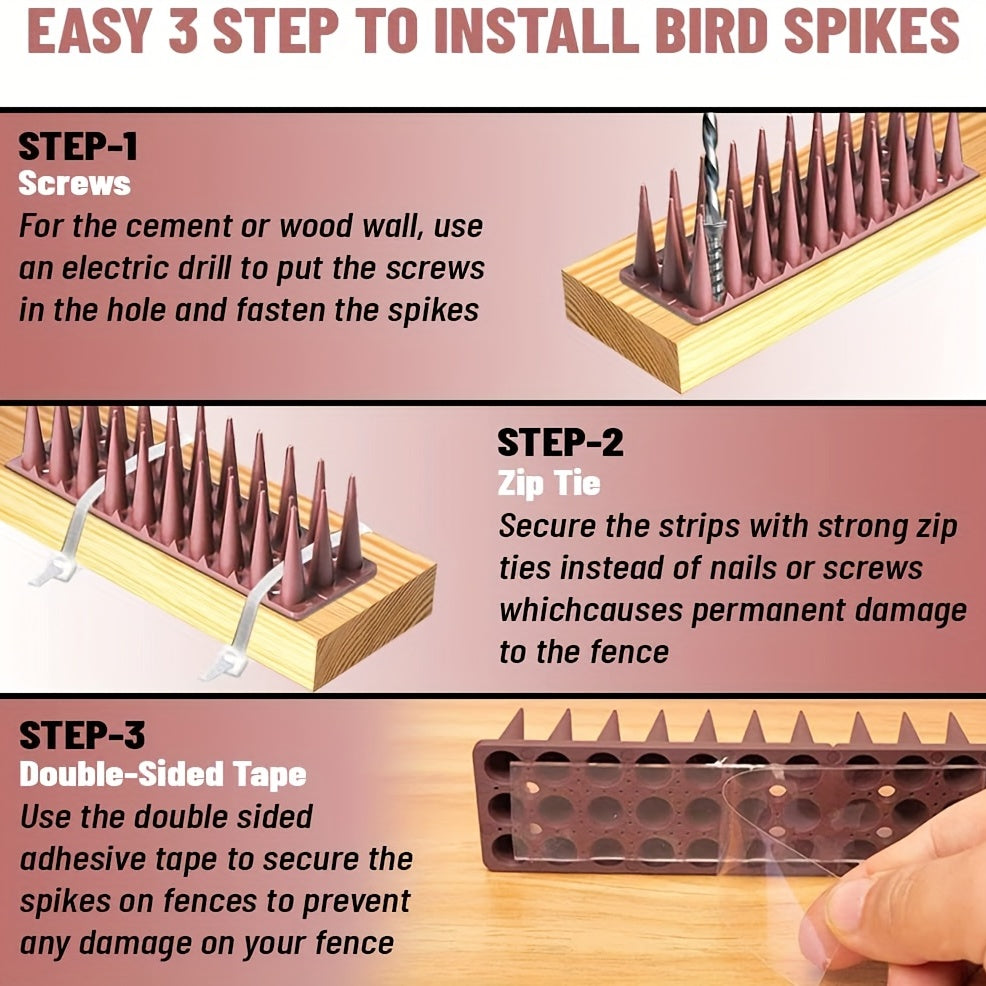 EASY 3 STEP TO INSTALL BIRD SPIKES

STEP-1
Screws
For the cement or wood wall, use an electric drill to put the screws in the hole and fasten the spikes

STEP-2
Zip Tie
Secure the strips with strong zip ties instead of nails or screws whichcauses permanent damage to the fence

STEP-3
Double-Sided Tape
Use the double sided adhesive tape to secure the spikes on fences to prevent any damage on your fence