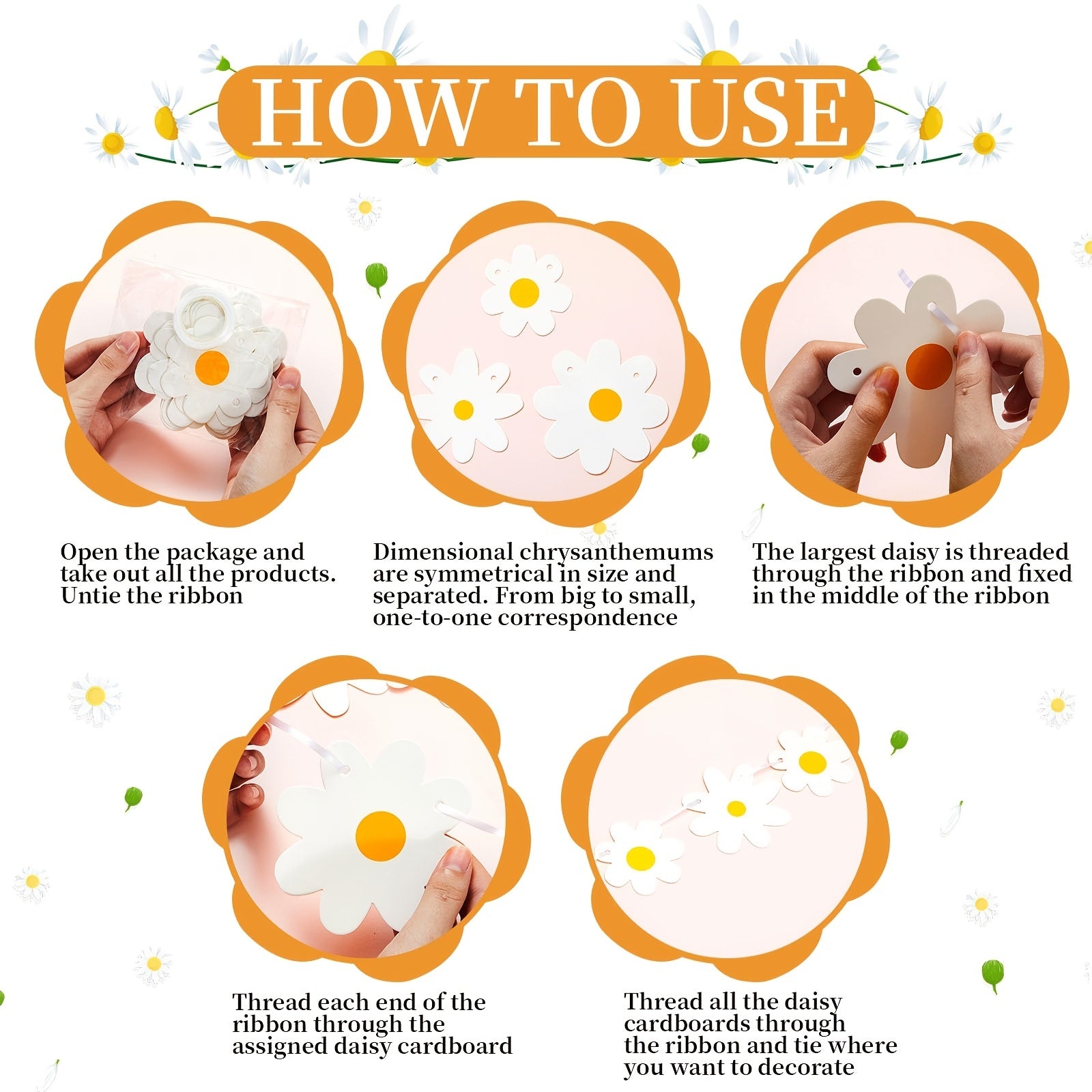 HOW TO USE

Open the package and take out all the products. Untie the ribbon

Dimensional chrysanthemums are symmetrical in size and separated. From big to small, one-to-one correspondence

The largest daisy is threaded through the ribbon and fixed in the middle of the ribbon

Thread each end of the ribbon through the assigned daisy cardboard

Thread all the daisy cardboards through the ribbon and tie where you want to decorate