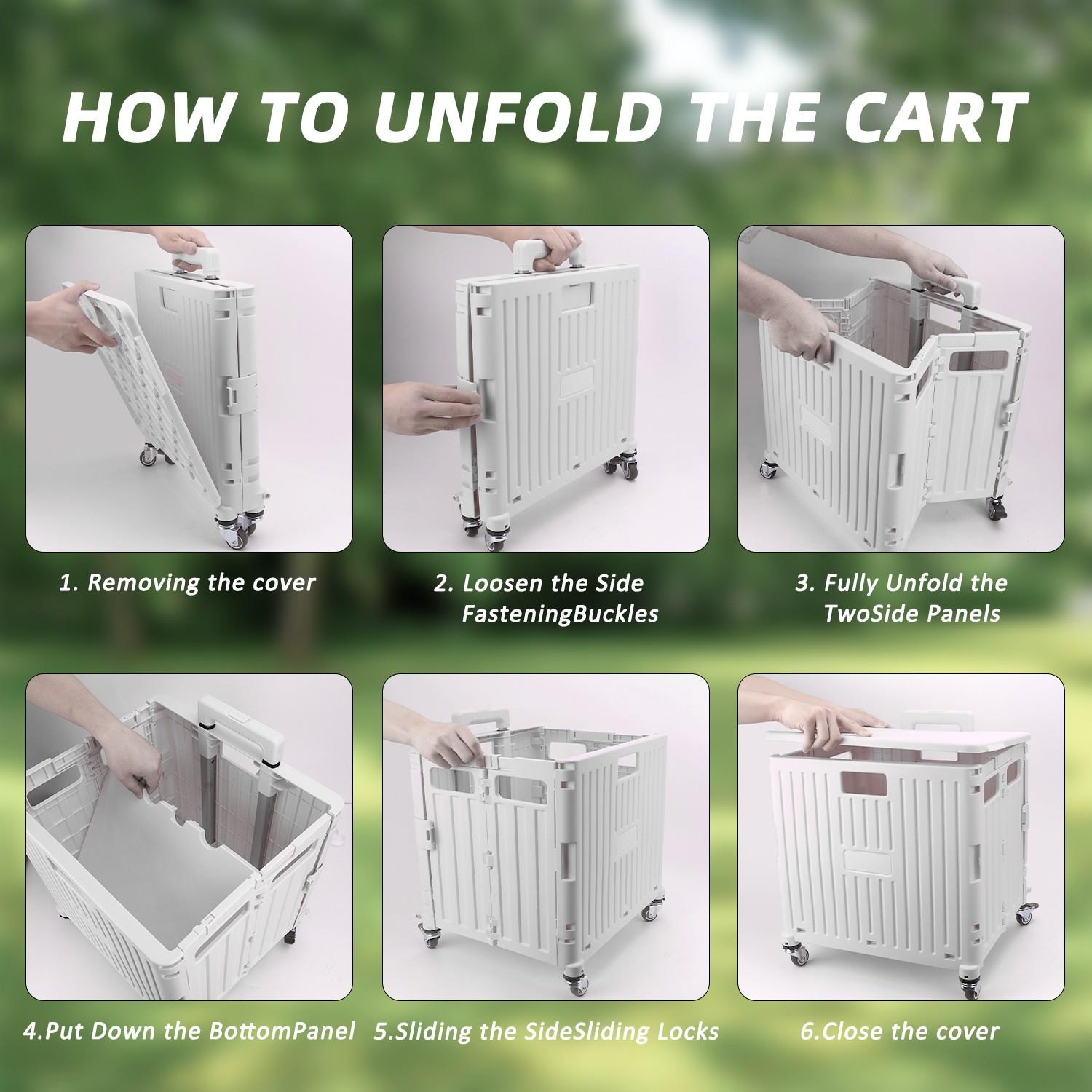 HOW TO UNFOLD THE CART

1. Removing the cover

2. Loosen the Side FasteningBuckles

3. Fully Unfold the TwoSide Panels

4.Put Down the BottomPanel

5.Sliding the SideSliding Locks

6.Close the cover