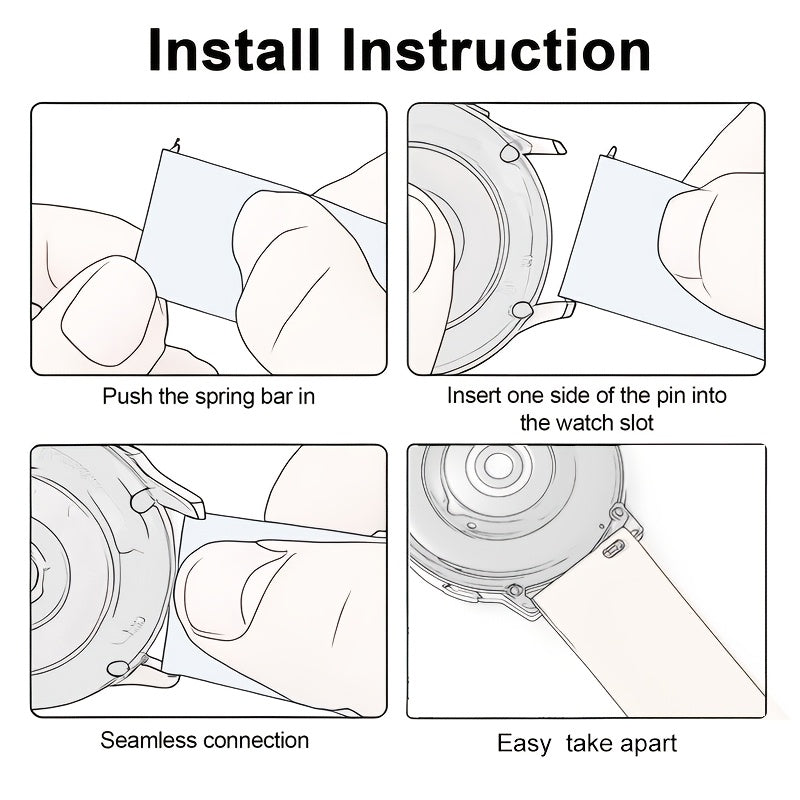 Install Instruction

Push the spring bar in

Insert one side of the pin into the watch slot

Seamless connection

Easy take apart