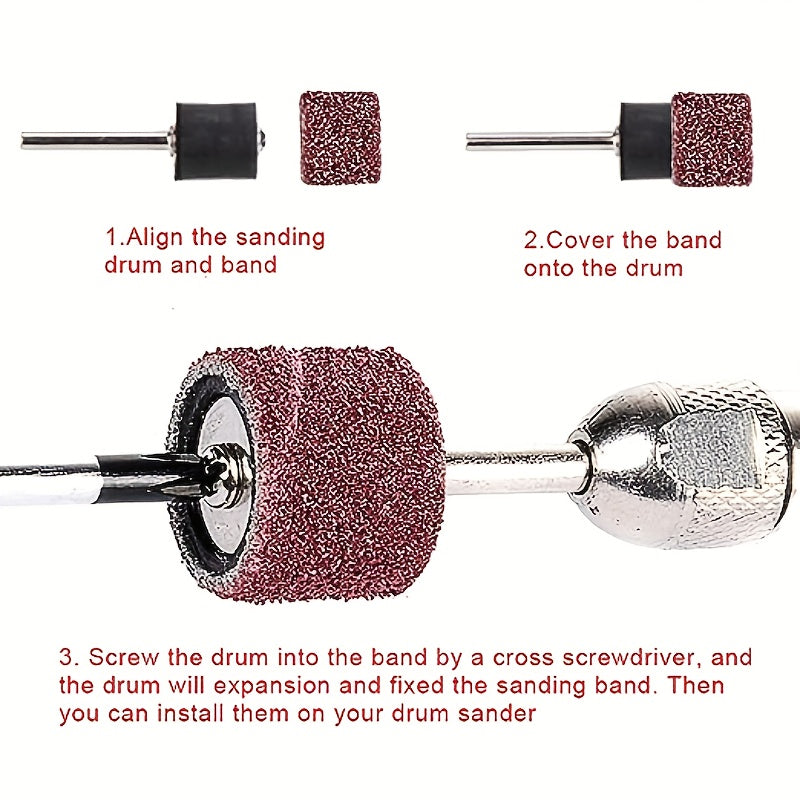 1.Align the sanding drum and band

2.Cover the band onto the drum

3. Screw the drum into the band by a cross screwdriver, and the drum will expansion and fixed the sanding band. Then you can install them on your drum sander